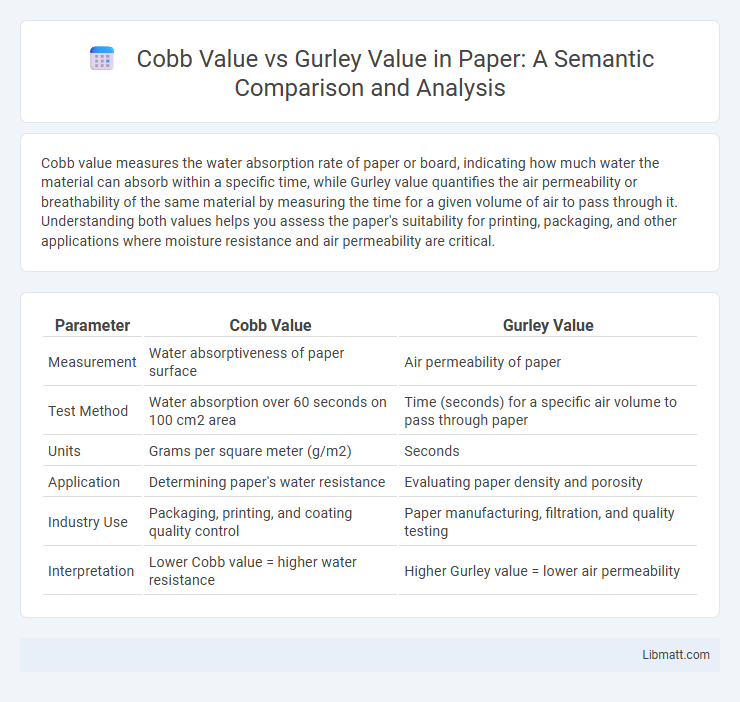 Cobb Value vs Gurley Value in Paper: A Semantic Comparison and Analysis

Cobb value measures the water absorption rate of paper or board, indicating how much water the material can absorb within a specific time, while Gurley value quantifies the air permeability or breathability of the same material by measuring the time for a given volume of air to pass through it. Understanding both values helps you assess the paper's suitability for printing, packaging, and other applications where moisture resistance and air permeability are critical.

| Parameter | Cobb Value | Gurley Value |
|---|---|---|
| Measurement | Water absorptiveness of paper surface | Air permeability of paper |
| Test Method | Water absorption over 60 seconds on 100 cm2 area | Time (seconds) for a specific air volume to pass through paper |
| Units | Grams per square meter (g/m2) | Seconds |
| Application | Determining paper's water resistance | Evaluating paper density and porosity |
| Industry Use | Packaging, printing, and coating quality control | Paper manufacturing, filtration, and quality testing |
| Interpretation | Lower Cobb value = higher water resistance | Higher Gurley value = lower air permeability |

Libmatt.com