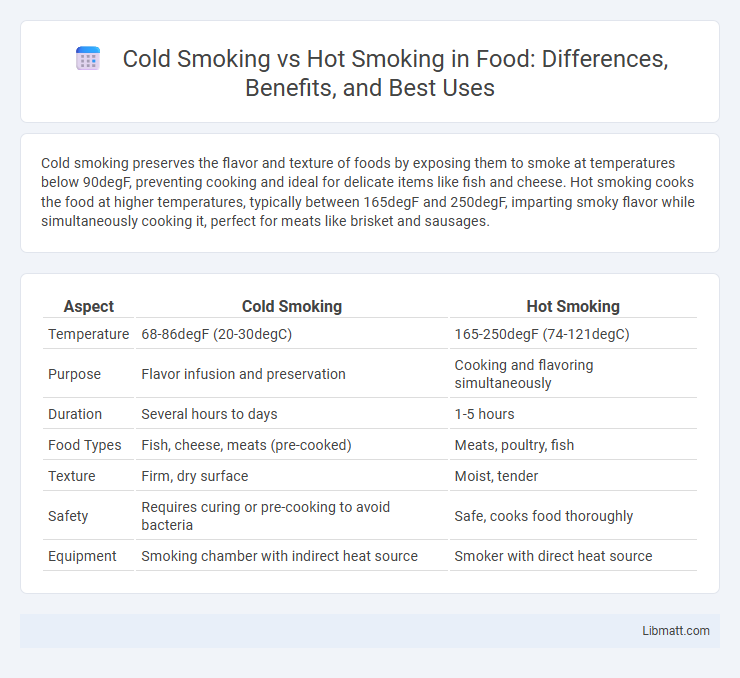 Cold Smoking vs Hot Smoking in Food: Differences, Benefits, and Best Uses

Cold smoking preserves the flavor and texture of foods by exposing them to smoke at temperatures below 90degF, preventing cooking and ideal for delicate items like fish and cheese. Hot smoking cooks the food at higher temperatures, typically between 165degF and 250degF, imparting smoky flavor while simultaneously cooking it, perfect for meats like brisket and sausages.

| Aspect | Cold Smoking | Hot Smoking |
|---|---|---|
| Temperature | 68-86degF (20-30degC) | 165-250degF (74-121degC) |
| Purpose | Flavor infusion and preservation | Cooking and flavoring simultaneously |
| Duration | Several hours to days | 1-5 hours |
| Food Types | Fish, cheese, meats (pre-cooked) | Meats, poultry, fish |
| Texture | Firm, dry surface | Moist, tender |
| Safety | Requires curing or pre-cooking to avoid bacteria | Safe, cooks food thoroughly |
| Equipment | Smoking chamber with indirect heat source | Smoker with direct heat source |

Libmatt.com