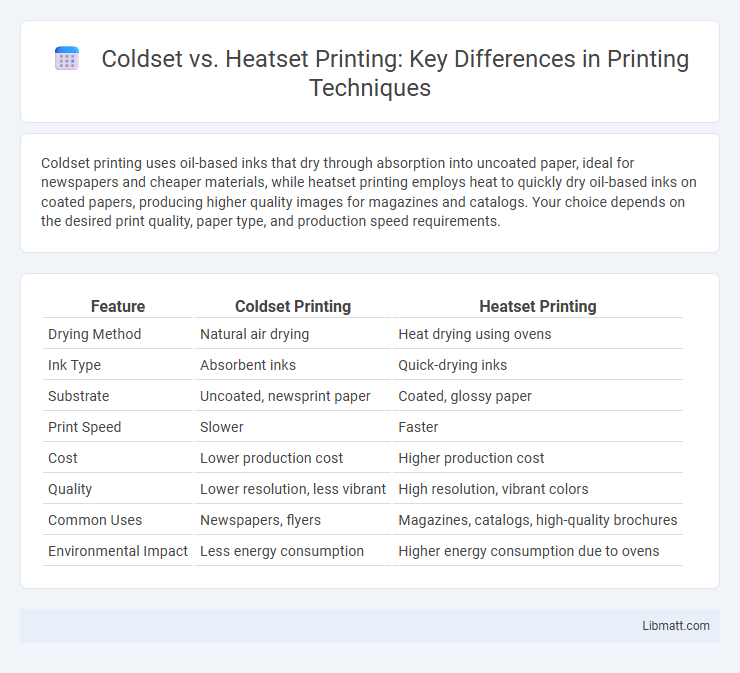 Coldset vs. Heatset Printing: Key Differences in Printing Techniques

Coldset printing uses oil-based inks that dry through absorption into uncoated paper, ideal for newspapers and cheaper materials, while heatset printing employs heat to quickly dry oil-based inks on coated papers, producing higher quality images for magazines and catalogs. Your choice depends on the desired print quality, paper type, and production speed requirements.

| Feature | Coldset Printing | Heatset Printing |
|---|---|---|
| Drying Method | Natural air drying | Heat drying using ovens |
| Ink Type | Absorbent inks | Quick-drying inks |
| Substrate | Uncoated, newsprint paper | Coated, glossy paper |
| Print Speed | Slower | Faster |
| Cost | Lower production cost | Higher production cost |
| Quality | Lower resolution, less vibrant | High resolution, vibrant colors |
| Common Uses | Newspapers, flyers | Magazines, catalogs, high-quality brochures |
| Environmental Impact | Less energy consumption | Higher energy consumption due to ovens |

Libmatt.com