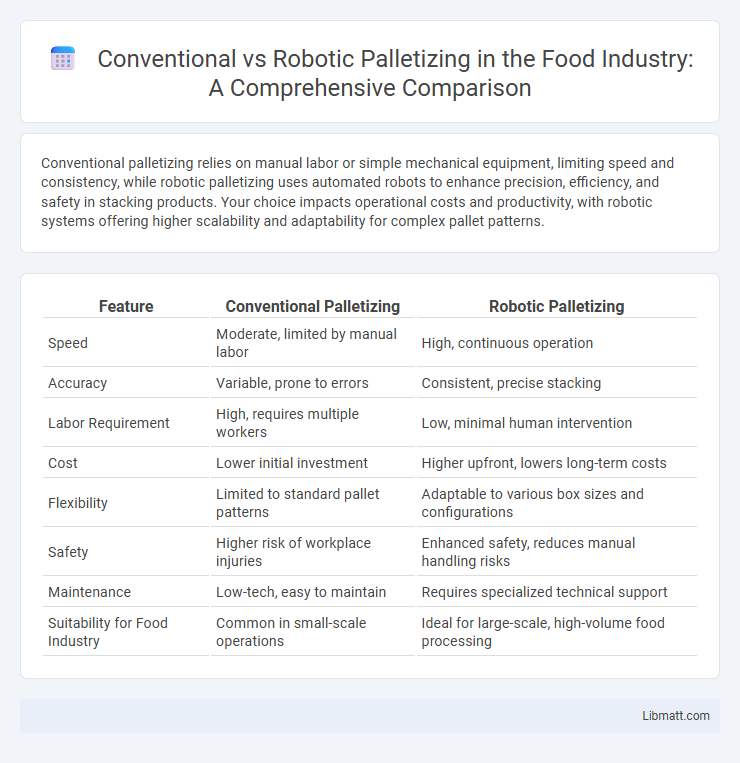 Conventional vs Robotic Palletizing in the Food Industry: A Comprehensive Comparison

Conventional palletizing relies on manual labor or simple mechanical equipment, limiting speed and consistency, while robotic palletizing uses automated robots to enhance precision, efficiency, and safety in stacking products. Your choice impacts operational costs and productivity, with robotic systems offering higher scalability and adaptability for complex pallet patterns.

| Feature | Conventional Palletizing | Robotic Palletizing |
|---|---|---|
| Speed | Moderate, limited by manual labor | High, continuous operation |
| Accuracy | Variable, prone to errors | Consistent, precise stacking |
| Labor Requirement | High, requires multiple workers | Low, minimal human intervention |
| Cost | Lower initial investment | Higher upfront, lowers long-term costs |
| Flexibility | Limited to standard pallet patterns | Adaptable to various box sizes and configurations |
| Safety | Higher risk of workplace injuries | Enhanced safety, reduces manual handling risks |
| Maintenance | Low-tech, easy to maintain | Requires specialized technical support |
| Suitability for Food Industry | Common in small-scale operations | Ideal for large-scale, high-volume food processing |

Libmatt.com