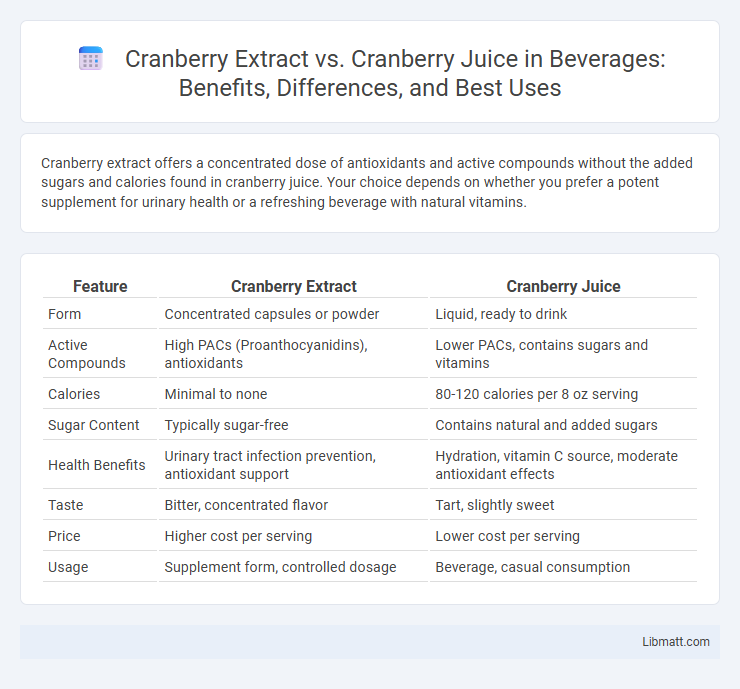 Cranberry Extract vs. Cranberry Juice in Beverages: Benefits, Differences, and Best Uses

Cranberry extract offers a concentrated dose of antioxidants and active compounds without the added sugars and calories found in cranberry juice. Your choice depends on whether you prefer a potent supplement for urinary health or a refreshing beverage with natural vitamins.

| Feature | Cranberry Extract | Cranberry Juice |
|---|---|---|
| Form | Concentrated capsules or powder | Liquid, ready to drink |
| Active Compounds | High PACs (Proanthocyanidins), antioxidants | Lower PACs, contains sugars and vitamins |
| Calories | Minimal to none | 80-120 calories per 8 oz serving |
| Sugar Content | Typically sugar-free | Contains natural and added sugars |
| Health Benefits | Urinary tract infection prevention, antioxidant support | Hydration, vitamin C source, moderate antioxidant effects |
| Taste | Bitter, concentrated flavor | Tart, slightly sweet |
| Price | Higher cost per serving | Lower cost per serving |
| Usage | Supplement form, controlled dosage | Beverage, casual consumption |

Libmatt.com