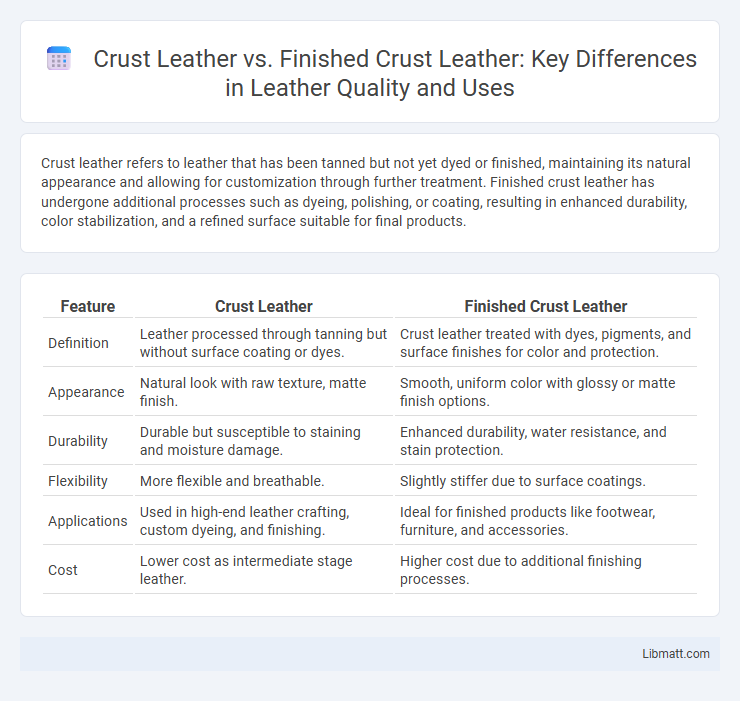 Crust Leather vs. Finished Crust Leather: Key Differences in Leather Quality and Uses

Crust leather refers to leather that has been tanned but not yet dyed or finished, maintaining its natural appearance and allowing for customization through further treatment. Finished crust leather has undergone additional processes such as dyeing, polishing, or coating, resulting in enhanced durability, color stabilization, and a refined surface suitable for final products.

| Feature | Crust Leather | Finished Crust Leather |
|---|---|---|
| Definition | Leather processed through tanning but without surface coating or dyes. | Crust leather treated with dyes, pigments, and surface finishes for color and protection. |
| Appearance | Natural look with raw texture, matte finish. | Smooth, uniform color with glossy or matte finish options. |
| Durability | Durable but susceptible to staining and moisture damage. | Enhanced durability, water resistance, and stain protection. |
| Flexibility | More flexible and breathable. | Slightly stiffer due to surface coatings. |
| Applications | Used in high-end leather crafting, custom dyeing, and finishing. | Ideal for finished products like footwear, furniture, and accessories. |
| Cost | Lower cost as intermediate stage leather. | Higher cost due to additional finishing processes. |

Libmatt.com