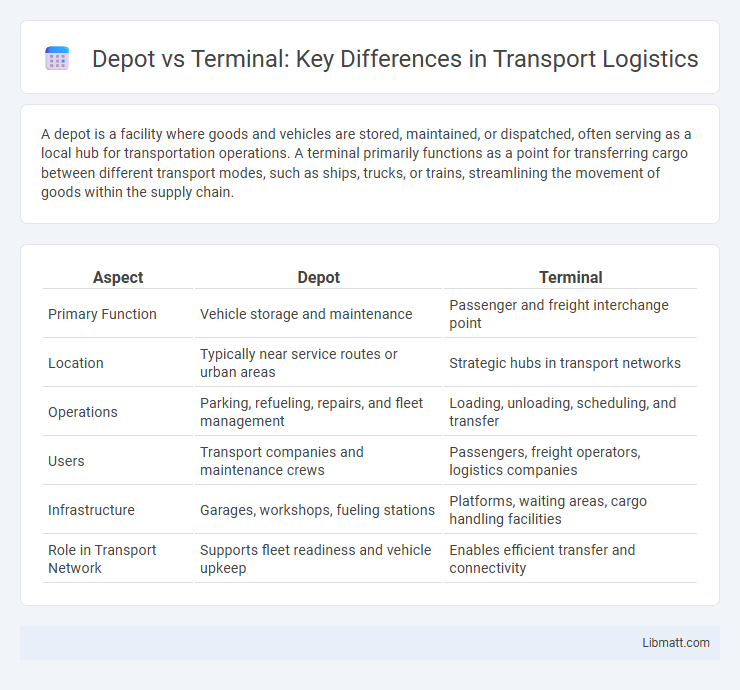 Depot vs Terminal: Key Differences in Transport Logistics

A depot is a facility where goods and vehicles are stored, maintained, or dispatched, often serving as a local hub for transportation operations. A terminal primarily functions as a point for transferring cargo between different transport modes, such as ships, trucks, or trains, streamlining the movement of goods within the supply chain.

| Aspect | Depot | Terminal |
|---|---|---|
| Primary Function | Vehicle storage and maintenance | Passenger and freight interchange point |
| Location | Typically near service routes or urban areas | Strategic hubs in transport networks |
| Operations | Parking, refueling, repairs, and fleet management | Loading, unloading, scheduling, and transfer |
| Users | Transport companies and maintenance crews | Passengers, freight operators, logistics companies |
| Infrastructure | Garages, workshops, fueling stations | Platforms, waiting areas, cargo handling facilities |
| Role in Transport Network | Supports fleet readiness and vehicle upkeep | Enables efficient transfer and connectivity |

Libmatt.com