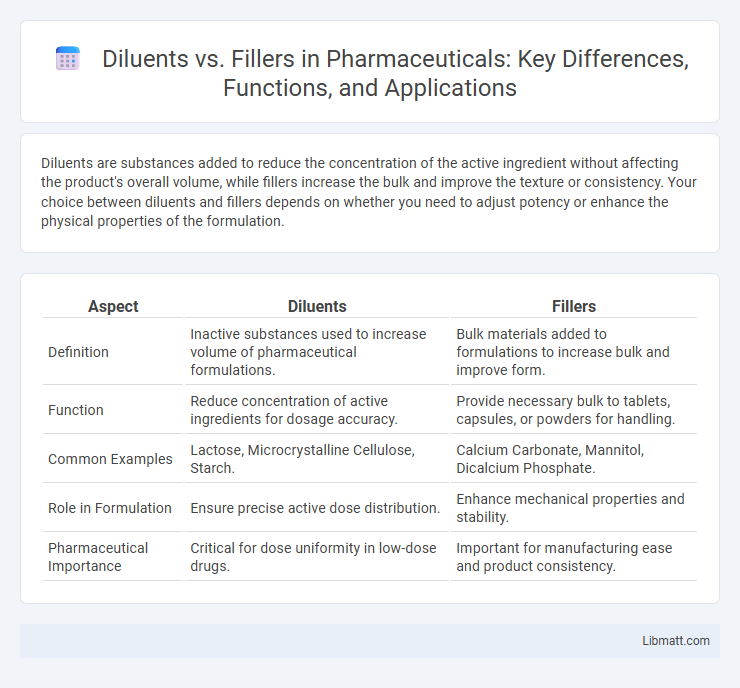 Diluents vs. Fillers in Pharmaceuticals: Key Differences, Functions, and Applications

Diluents are substances added to reduce the concentration of the active ingredient without affecting the product's overall volume, while fillers increase the bulk and improve the texture or consistency. Your choice between diluents and fillers depends on whether you need to adjust potency or enhance the physical properties of the formulation.

| Aspect | Diluents | Fillers |
|---|---|---|
| Definition | Inactive substances used to increase volume of pharmaceutical formulations. | Bulk materials added to formulations to increase bulk and improve form. |
| Function | Reduce concentration of active ingredients for dosage accuracy. | Provide necessary bulk to tablets, capsules, or powders for handling. |
| Common Examples | Lactose, Microcrystalline Cellulose, Starch. | Calcium Carbonate, Mannitol, Dicalcium Phosphate. |
| Role in Formulation | Ensure precise active dose distribution. | Enhance mechanical properties and stability. |
| Pharmaceutical Importance | Critical for dose uniformity in low-dose drugs. | Important for manufacturing ease and product consistency. |

Libmatt.com