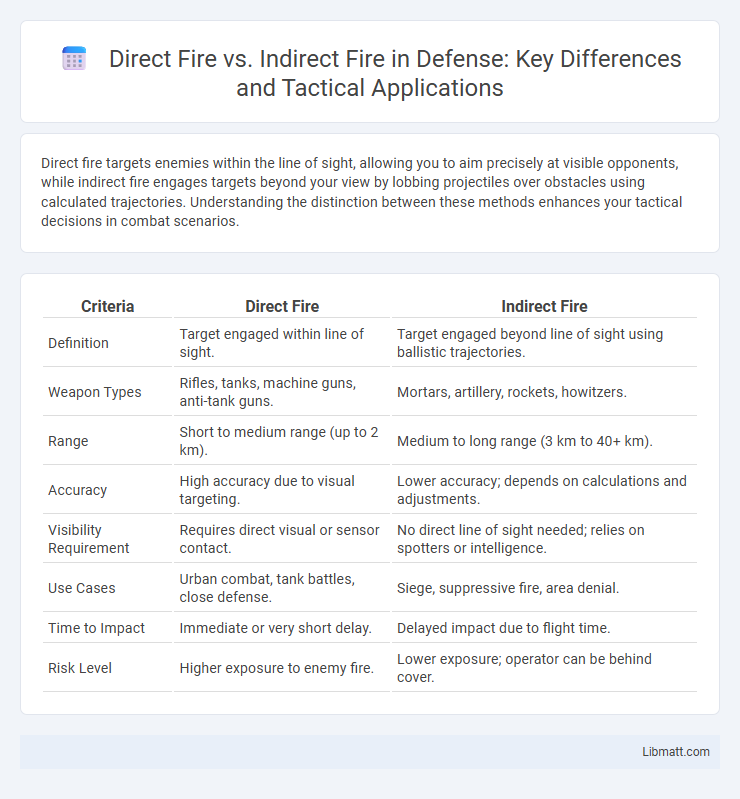 Direct Fire vs. Indirect Fire in Defense: Key Differences and Tactical Applications

Direct fire targets enemies within the line of sight, allowing you to aim precisely at visible opponents, while indirect fire engages targets beyond your view by lobbing projectiles over obstacles using calculated trajectories. Understanding the distinction between these methods enhances your tactical decisions in combat scenarios.

| Criteria | Direct Fire | Indirect Fire |
|---|---|---|
| Definition | Target engaged within line of sight. | Target engaged beyond line of sight using ballistic trajectories. |
| Weapon Types | Rifles, tanks, machine guns, anti-tank guns. | Mortars, artillery, rockets, howitzers. |
| Range | Short to medium range (up to 2 km). | Medium to long range (3 km to 40+ km). |
| Accuracy | High accuracy due to visual targeting. | Lower accuracy; depends on calculations and adjustments. |
| Visibility Requirement | Requires direct visual or sensor contact. | No direct line of sight needed; relies on spotters or intelligence. |
| Use Cases | Urban combat, tank battles, close defense. | Siege, suppressive fire, area denial. |
| Time to Impact | Immediate or very short delay. | Delayed impact due to flight time. |
| Risk Level | Higher exposure to enemy fire. | Lower exposure; operator can be behind cover. |

Libmatt.com