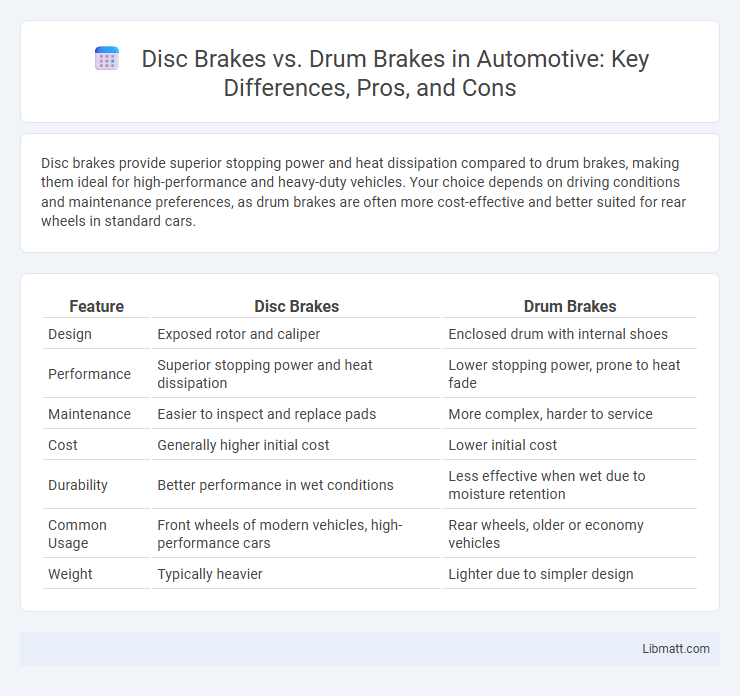 Disc Brakes vs. Drum Brakes in Automotive: Key Differences, Pros, and Cons

Disc brakes provide superior stopping power and heat dissipation compared to drum brakes, making them ideal for high-performance and heavy-duty vehicles. Your choice depends on driving conditions and maintenance preferences, as drum brakes are often more cost-effective and better suited for rear wheels in standard cars.

| Feature | Disc Brakes | Drum Brakes |
|---|---|---|
| Design | Exposed rotor and caliper | Enclosed drum with internal shoes |
| Performance | Superior stopping power and heat dissipation | Lower stopping power, prone to heat fade |
| Maintenance | Easier to inspect and replace pads | More complex, harder to service |
| Cost | Generally higher initial cost | Lower initial cost |
| Durability | Better performance in wet conditions | Less effective when wet due to moisture retention |
| Common Usage | Front wheels of modern vehicles, high-performance cars | Rear wheels, older or economy vehicles |
| Weight | Typically heavier | Lighter due to simpler design |

Libmatt.com