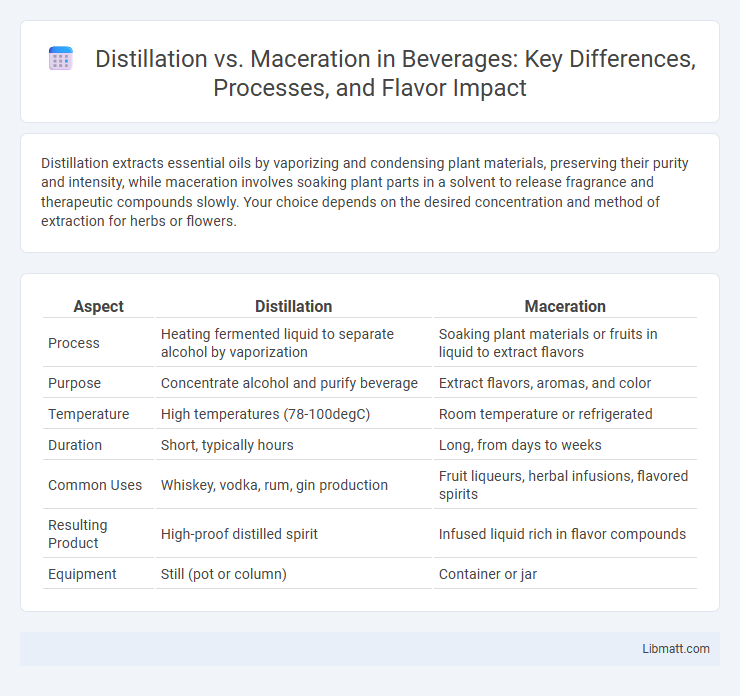 Distillation vs. Maceration in Beverages: Key Differences, Processes, and Flavor Impact

Distillation extracts essential oils by vaporizing and condensing plant materials, preserving their purity and intensity, while maceration involves soaking plant parts in a solvent to release fragrance and therapeutic compounds slowly. Your choice depends on the desired concentration and method of extraction for herbs or flowers.

| Aspect | Distillation | Maceration |
|---|---|---|
| Process | Heating fermented liquid to separate alcohol by vaporization | Soaking plant materials or fruits in liquid to extract flavors |
| Purpose | Concentrate alcohol and purify beverage | Extract flavors, aromas, and color |
| Temperature | High temperatures (78-100degC) | Room temperature or refrigerated |
| Duration | Short, typically hours | Long, from days to weeks |
| Common Uses | Whiskey, vodka, rum, gin production | Fruit liqueurs, herbal infusions, flavored spirits |
| Resulting Product | High-proof distilled spirit | Infused liquid rich in flavor compounds |
| Equipment | Still (pot or column) | Container or jar |

Libmatt.com