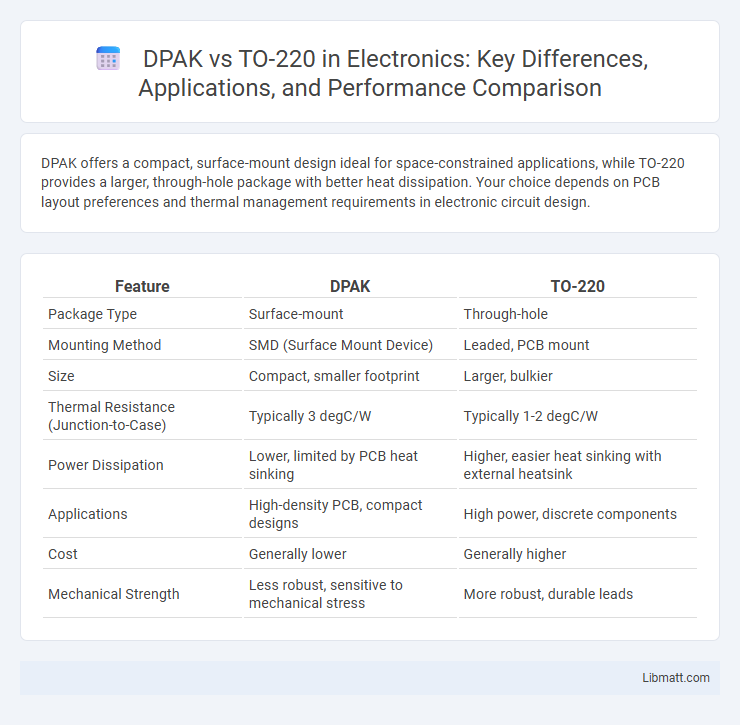 DPAK vs TO-220 in Electronics: Key Differences, Applications, and Performance Comparison

DPAK offers a compact, surface-mount design ideal for space-constrained applications, while TO-220 provides a larger, through-hole package with better heat dissipation. Your choice depends on PCB layout preferences and thermal management requirements in electronic circuit design.

| Feature | DPAK | TO-220 |
|---|---|---|
| Package Type | Surface-mount | Through-hole |
| Mounting Method | SMD (Surface Mount Device) | Leaded, PCB mount |
| Size | Compact, smaller footprint | Larger, bulkier |
| Thermal Resistance (Junction-to-Case) | Typically 3 degC/W | Typically 1-2 degC/W |
| Power Dissipation | Lower, limited by PCB heat sinking | Higher, easier heat sinking with external heatsink |
| Applications | High-density PCB, compact designs | High power, discrete components |
| Cost | Generally lower | Generally higher |
| Mechanical Strength | Less robust, sensitive to mechanical stress | More robust, durable leads |

Libmatt.com