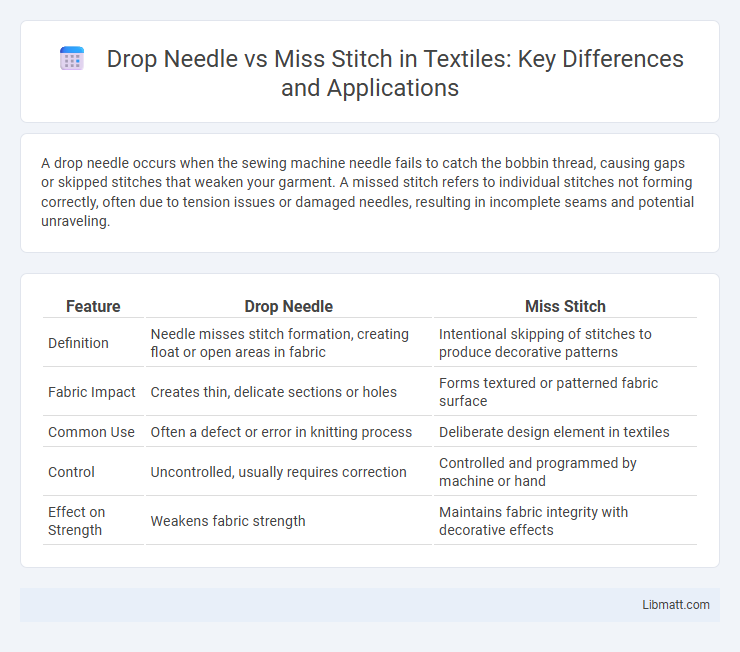 Drop Needle vs Miss Stitch in Textiles: Key Differences and Applications

A drop needle occurs when the sewing machine needle fails to catch the bobbin thread, causing gaps or skipped stitches that weaken your garment. A missed stitch refers to individual stitches not forming correctly, often due to tension issues or damaged needles, resulting in incomplete seams and potential unraveling.

| Feature | Drop Needle | Miss Stitch |
|---|---|---|
| Definition | Needle misses stitch formation, creating float or open areas in fabric | Intentional skipping of stitches to produce decorative patterns |
| Fabric Impact | Creates thin, delicate sections or holes | Forms textured or patterned fabric surface |
| Common Use | Often a defect or error in knitting process | Deliberate design element in textiles |
| Control | Uncontrolled, usually requires correction | Controlled and programmed by machine or hand |
| Effect on Strength | Weakens fabric strength | Maintains fabric integrity with decorative effects |

Libmatt.com