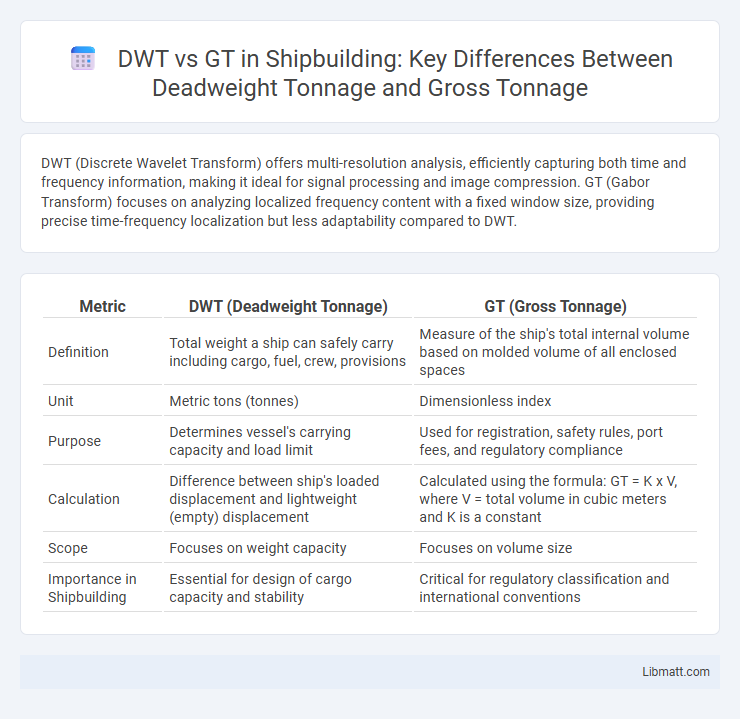 DWT vs GT in Shipbuilding: Key Differences Between Deadweight Tonnage and Gross Tonnage

DWT (Discrete Wavelet Transform) offers multi-resolution analysis, efficiently capturing both time and frequency information, making it ideal for signal processing and image compression. GT (Gabor Transform) focuses on analyzing localized frequency content with a fixed window size, providing precise time-frequency localization but less adaptability compared to DWT.

| Metric | DWT (Deadweight Tonnage) | GT (Gross Tonnage) |
|---|---|---|
| Definition | Total weight a ship can safely carry including cargo, fuel, crew, provisions | Measure of the ship's total internal volume based on molded volume of all enclosed spaces |
| Unit | Metric tons (tonnes) | Dimensionless index |
| Purpose | Determines vessel's carrying capacity and load limit | Used for registration, safety rules, port fees, and regulatory compliance |
| Calculation | Difference between ship's loaded displacement and lightweight (empty) displacement | Calculated using the formula: GT = K x V, where V = total volume in cubic meters and K is a constant |
| Scope | Focuses on weight capacity | Focuses on volume size |
| Importance in Shipbuilding | Essential for design of cargo capacity and stability | Critical for regulatory classification and international conventions |

Libmatt.com