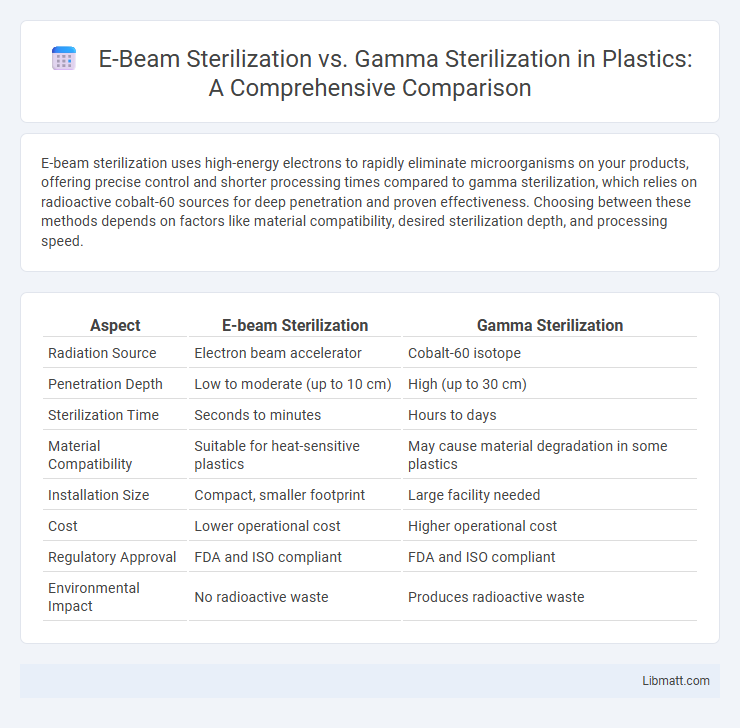 E-Beam Sterilization vs. Gamma Sterilization in Plastics: A Comprehensive Comparison

E-beam sterilization uses high-energy electrons to rapidly eliminate microorganisms on your products, offering precise control and shorter processing times compared to gamma sterilization, which relies on radioactive cobalt-60 sources for deep penetration and proven effectiveness. Choosing between these methods depends on factors like material compatibility, desired sterilization depth, and processing speed.

| Aspect | E-beam Sterilization | Gamma Sterilization |
|---|---|---|
| Radiation Source | Electron beam accelerator | Cobalt-60 isotope |
| Penetration Depth | Low to moderate (up to 10 cm) | High (up to 30 cm) |
| Sterilization Time | Seconds to minutes | Hours to days |
| Material Compatibility | Suitable for heat-sensitive plastics | May cause material degradation in some plastics |
| Installation Size | Compact, smaller footprint | Large facility needed |
| Cost | Lower operational cost | Higher operational cost |
| Regulatory Approval | FDA and ISO compliant | FDA and ISO compliant |
| Environmental Impact | No radioactive waste | Produces radioactive waste |

Libmatt.com