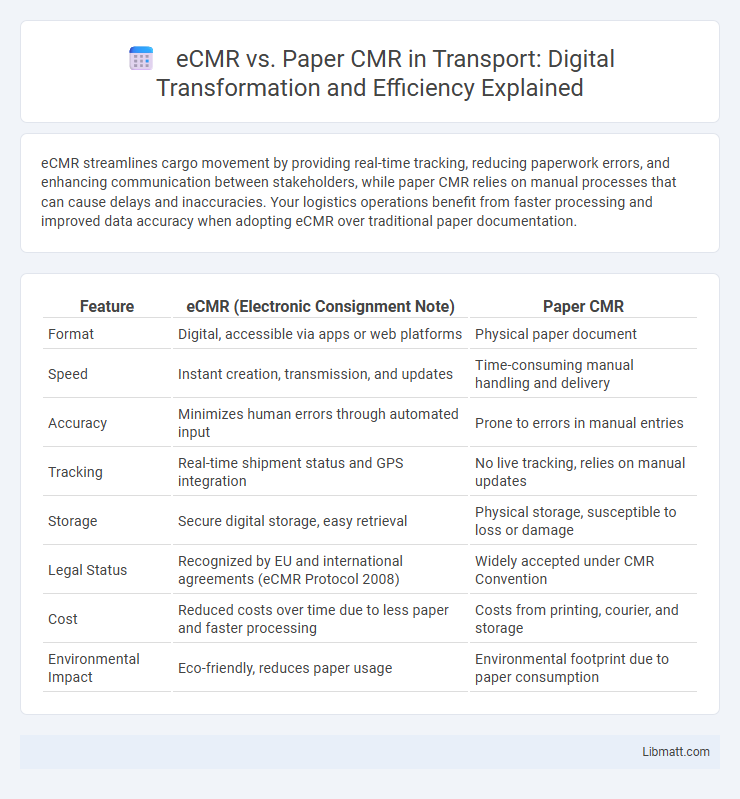 eCMR vs. Paper CMR in Transport: Digital Transformation and Efficiency Explained

eCMR streamlines cargo movement by providing real-time tracking, reducing paperwork errors, and enhancing communication between stakeholders, while paper CMR relies on manual processes that can cause delays and inaccuracies. Your logistics operations benefit from faster processing and improved data accuracy when adopting eCMR over traditional paper documentation.

| Feature | eCMR (Electronic Consignment Note) | Paper CMR |
|---|---|---|
| Format | Digital, accessible via apps or web platforms | Physical paper document |
| Speed | Instant creation, transmission, and updates | Time-consuming manual handling and delivery |
| Accuracy | Minimizes human errors through automated input | Prone to errors in manual entries |
| Tracking | Real-time shipment status and GPS integration | No live tracking, relies on manual updates |
| Storage | Secure digital storage, easy retrieval | Physical storage, susceptible to loss or damage |
| Legal Status | Recognized by EU and international agreements (eCMR Protocol 2008) | Widely accepted under CMR Convention |
| Cost | Reduced costs over time due to less paper and faster processing | Costs from printing, courier, and storage |
| Environmental Impact | Eco-friendly, reduces paper usage | Environmental footprint due to paper consumption |

Libmatt.com