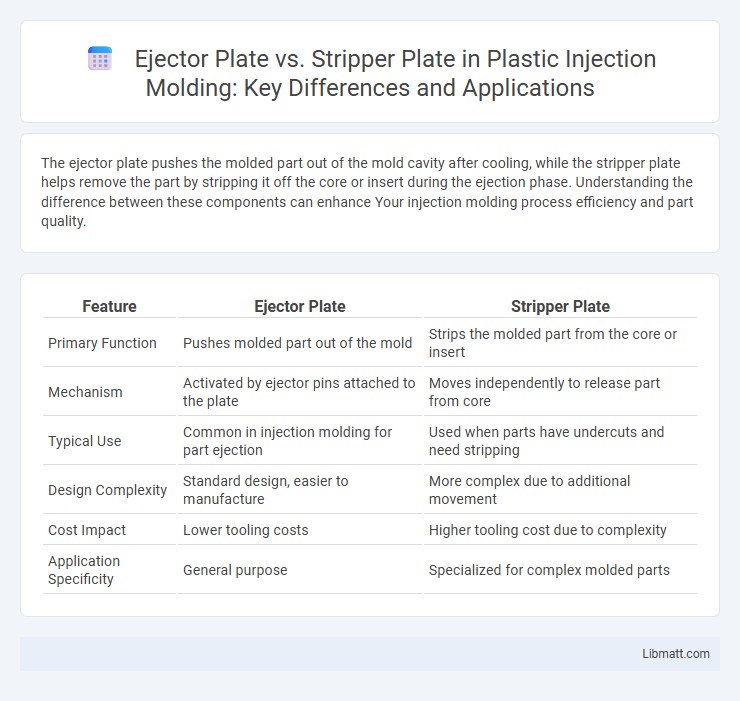 Ejector Plate vs. Stripper Plate in Plastic Injection Molding: Key Differences and Applications

The ejector plate pushes the molded part out of the mold cavity after cooling, while the stripper plate helps remove the part by stripping it off the core or insert during the ejection phase. Understanding the difference between these components can enhance Your injection molding process efficiency and part quality.

| Feature | Ejector Plate | Stripper Plate |
|---|---|---|
| Primary Function | Pushes molded part out of the mold | Strips the molded part from the core or insert |
| Mechanism | Activated by ejector pins attached to the plate | Moves independently to release part from core |
| Typical Use | Common in injection molding for part ejection | Used when parts have undercuts and need stripping |
| Design Complexity | Standard design, easier to manufacture | More complex due to additional movement |
| Cost Impact | Lower tooling costs | Higher tooling cost due to complexity |
| Application Specificity | General purpose | Specialized for complex molded parts |

Libmatt.com