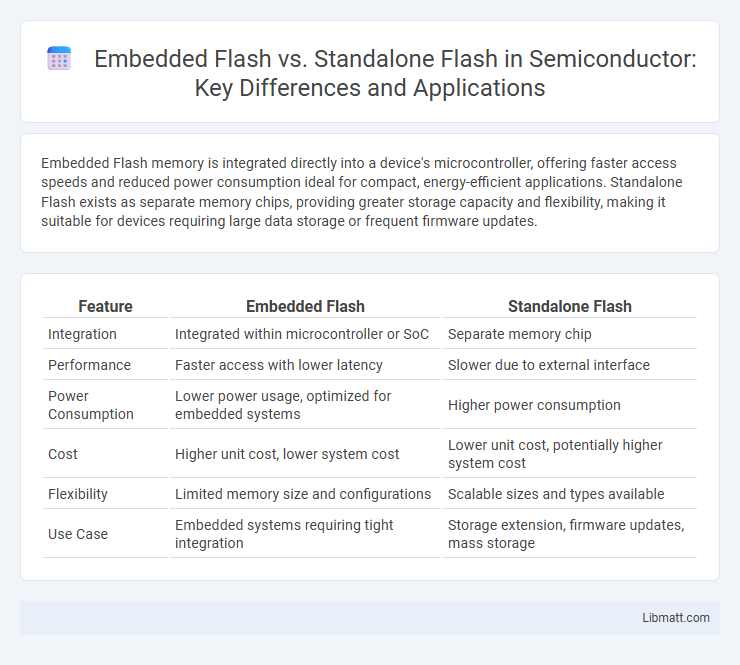 Embedded Flash vs. Standalone Flash in Semiconductor: Key Differences and Applications

Embedded Flash memory is integrated directly into a device's microcontroller, offering faster access speeds and reduced power consumption ideal for compact, energy-efficient applications. Standalone Flash exists as separate memory chips, providing greater storage capacity and flexibility, making it suitable for devices requiring large data storage or frequent firmware updates.

| Feature | Embedded Flash | Standalone Flash |
|---|---|---|
| Integration | Integrated within microcontroller or SoC | Separate memory chip |
| Performance | Faster access with lower latency | Slower due to external interface |
| Power Consumption | Lower power usage, optimized for embedded systems | Higher power consumption |
| Cost | Higher unit cost, lower system cost | Lower unit cost, potentially higher system cost |
| Flexibility | Limited memory size and configurations | Scalable sizes and types available |
| Use Case | Embedded systems requiring tight integration | Storage extension, firmware updates, mass storage |

Libmatt.com