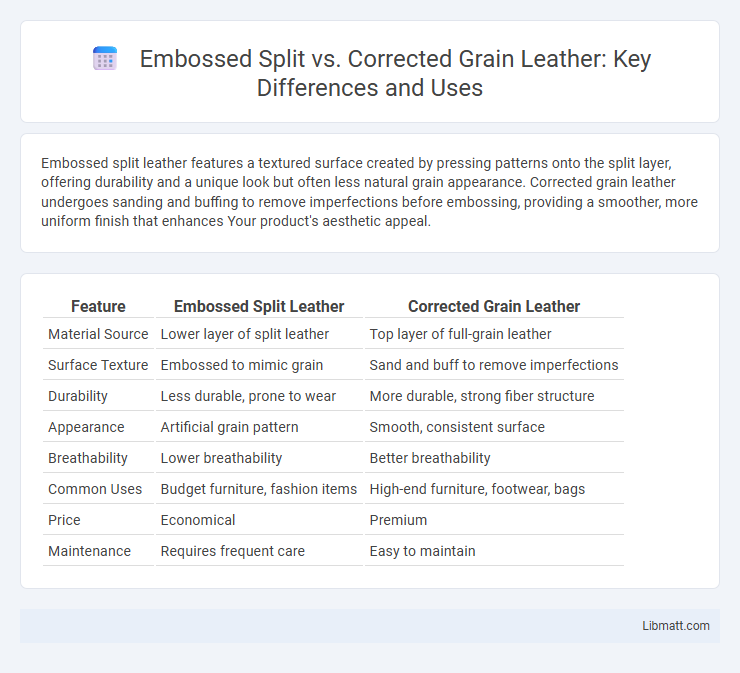 Embossed Split vs. Corrected Grain Leather: Key Differences and Uses

Embossed split leather features a textured surface created by pressing patterns onto the split layer, offering durability and a unique look but often less natural grain appearance. Corrected grain leather undergoes sanding and buffing to remove imperfections before embossing, providing a smoother, more uniform finish that enhances Your product's aesthetic appeal.

| Feature | Embossed Split Leather | Corrected Grain Leather |
|---|---|---|
| Material Source | Lower layer of split leather | Top layer of full-grain leather |
| Surface Texture | Embossed to mimic grain | Sand and buff to remove imperfections |
| Durability | Less durable, prone to wear | More durable, strong fiber structure |
| Appearance | Artificial grain pattern | Smooth, consistent surface |
| Breathability | Lower breathability | Better breathability |
| Common Uses | Budget furniture, fashion items | High-end furniture, footwear, bags |
| Price | Economical | Premium |
| Maintenance | Requires frequent care | Easy to maintain |

Libmatt.com