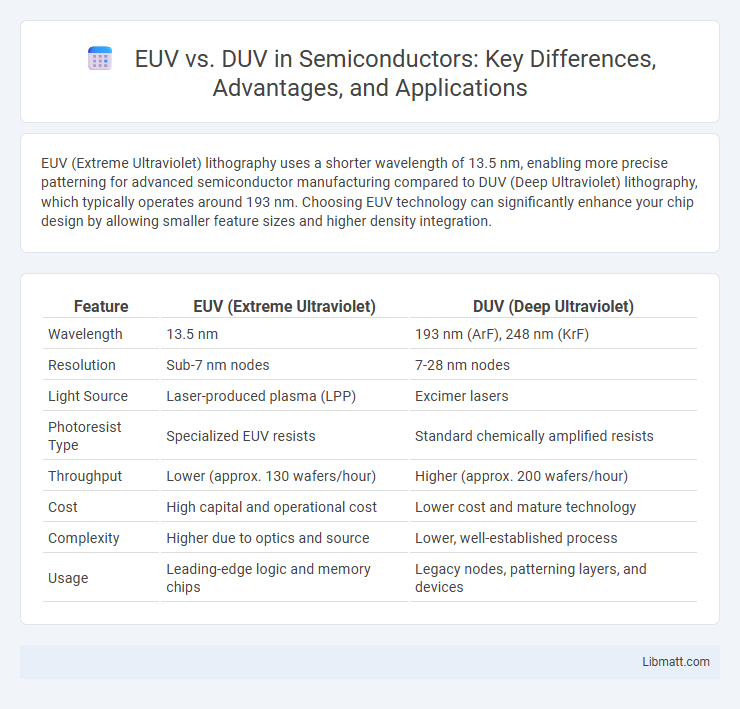 EUV vs. DUV in Semiconductors: Key Differences, Advantages, and Applications

EUV (Extreme Ultraviolet) lithography uses a shorter wavelength of 13.5 nm, enabling more precise patterning for advanced semiconductor manufacturing compared to DUV (Deep Ultraviolet) lithography, which typically operates around 193 nm. Choosing EUV technology can significantly enhance your chip design by allowing smaller feature sizes and higher density integration.

| Feature | EUV (Extreme Ultraviolet) | DUV (Deep Ultraviolet) |
|---|---|---|
| Wavelength | 13.5 nm | 193 nm (ArF), 248 nm (KrF) |
| Resolution | Sub-7 nm nodes | 7-28 nm nodes |
| Light Source | Laser-produced plasma (LPP) | Excimer lasers |
| Photoresist Type | Specialized EUV resists | Standard chemically amplified resists |
| Throughput | Lower (approx. 130 wafers/hour) | Higher (approx. 200 wafers/hour) |
| Cost | High capital and operational cost | Lower cost and mature technology |
| Complexity | Higher due to optics and source | Lower, well-established process |
| Usage | Leading-edge logic and memory chips | Legacy nodes, patterning layers, and devices |

Libmatt.com