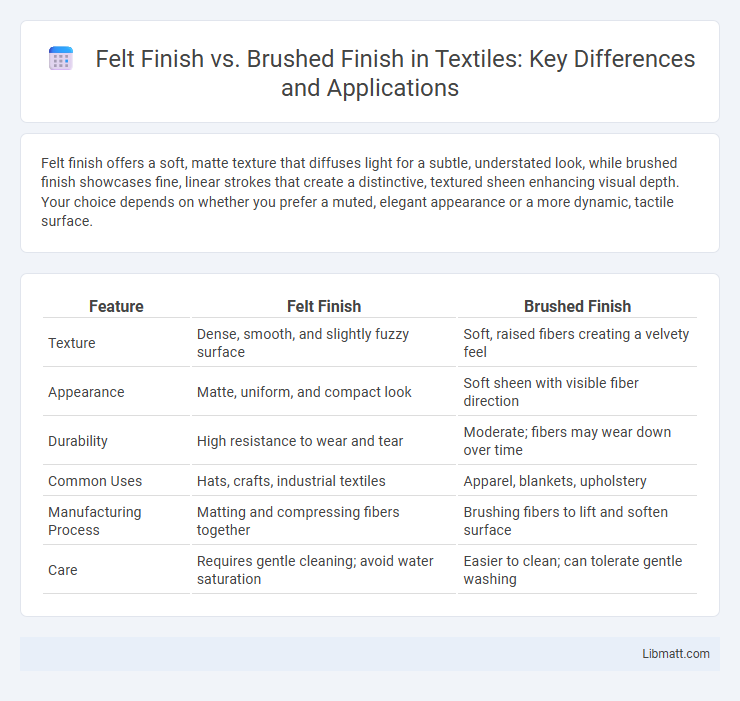 Felt Finish vs. Brushed Finish in Textiles: Key Differences and Applications

Felt finish offers a soft, matte texture that diffuses light for a subtle, understated look, while brushed finish showcases fine, linear strokes that create a distinctive, textured sheen enhancing visual depth. Your choice depends on whether you prefer a muted, elegant appearance or a more dynamic, tactile surface.

| Feature | Felt Finish | Brushed Finish |
|---|---|---|
| Texture | Dense, smooth, and slightly fuzzy surface | Soft, raised fibers creating a velvety feel |
| Appearance | Matte, uniform, and compact look | Soft sheen with visible fiber direction |
| Durability | High resistance to wear and tear | Moderate; fibers may wear down over time |
| Common Uses | Hats, crafts, industrial textiles | Apparel, blankets, upholstery |
| Manufacturing Process | Matting and compressing fibers together | Brushing fibers to lift and soften surface |
| Care | Requires gentle cleaning; avoid water saturation | Easier to clean; can tolerate gentle washing |

Libmatt.com