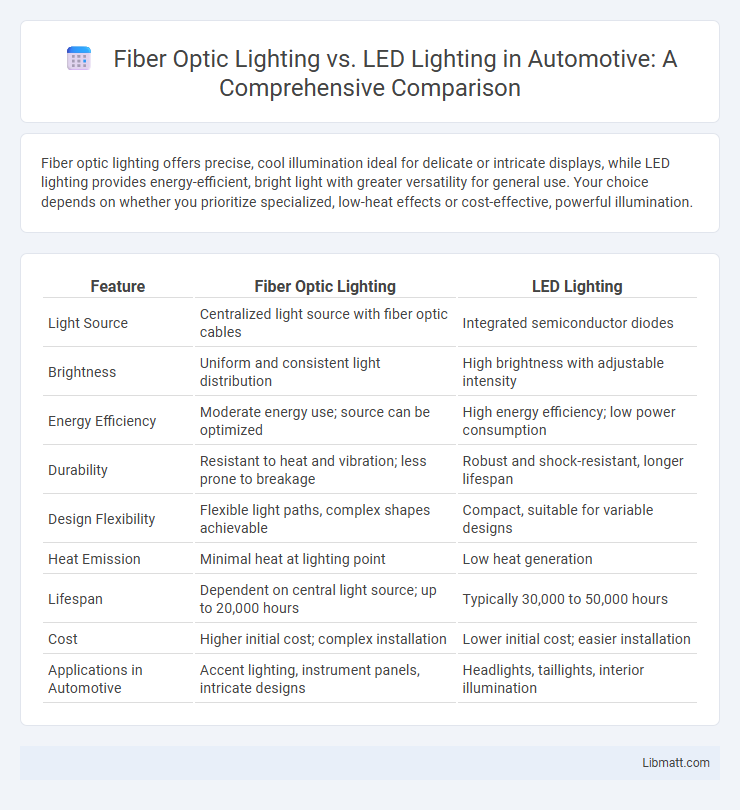 Fiber Optic Lighting vs. LED Lighting in Automotive: A Comprehensive Comparison

Fiber optic lighting offers precise, cool illumination ideal for delicate or intricate displays, while LED lighting provides energy-efficient, bright light with greater versatility for general use. Your choice depends on whether you prioritize specialized, low-heat effects or cost-effective, powerful illumination.

| Feature | Fiber Optic Lighting | LED Lighting |
|---|---|---|
| Light Source | Centralized light source with fiber optic cables | Integrated semiconductor diodes |
| Brightness | Uniform and consistent light distribution | High brightness with adjustable intensity |
| Energy Efficiency | Moderate energy use; source can be optimized | High energy efficiency; low power consumption |
| Durability | Resistant to heat and vibration; less prone to breakage | Robust and shock-resistant, longer lifespan |
| Design Flexibility | Flexible light paths, complex shapes achievable | Compact, suitable for variable designs |
| Heat Emission | Minimal heat at lighting point | Low heat generation |
| Lifespan | Dependent on central light source; up to 20,000 hours | Typically 30,000 to 50,000 hours |
| Cost | Higher initial cost; complex installation | Lower initial cost; easier installation |
| Applications in Automotive | Accent lighting, instrument panels, intricate designs | Headlights, taillights, interior illumination |

Libmatt.com