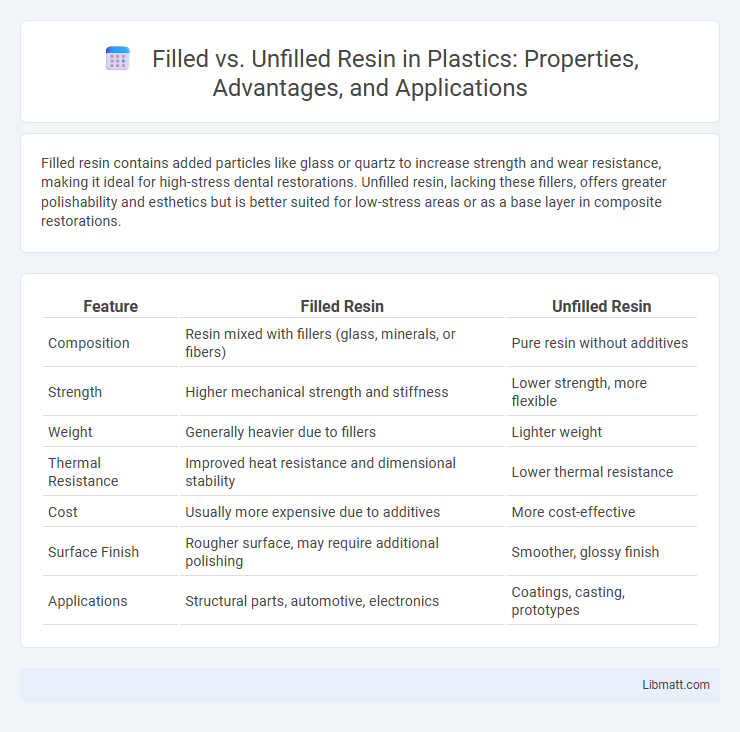 Filled vs. Unfilled Resin in Plastics: Properties, Advantages, and Applications

Filled resin contains added particles like glass or quartz to increase strength and wear resistance, making it ideal for high-stress dental restorations. Unfilled resin, lacking these fillers, offers greater polishability and esthetics but is better suited for low-stress areas or as a base layer in composite restorations.

| Feature | Filled Resin | Unfilled Resin |
|---|---|---|
| Composition | Resin mixed with fillers (glass, minerals, or fibers) | Pure resin without additives |
| Strength | Higher mechanical strength and stiffness | Lower strength, more flexible |
| Weight | Generally heavier due to fillers | Lighter weight |
| Thermal Resistance | Improved heat resistance and dimensional stability | Lower thermal resistance |
| Cost | Usually more expensive due to additives | More cost-effective |
| Surface Finish | Rougher surface, may require additional polishing | Smoother, glossy finish |
| Applications | Structural parts, automotive, electronics | Coatings, casting, prototypes |

Libmatt.com