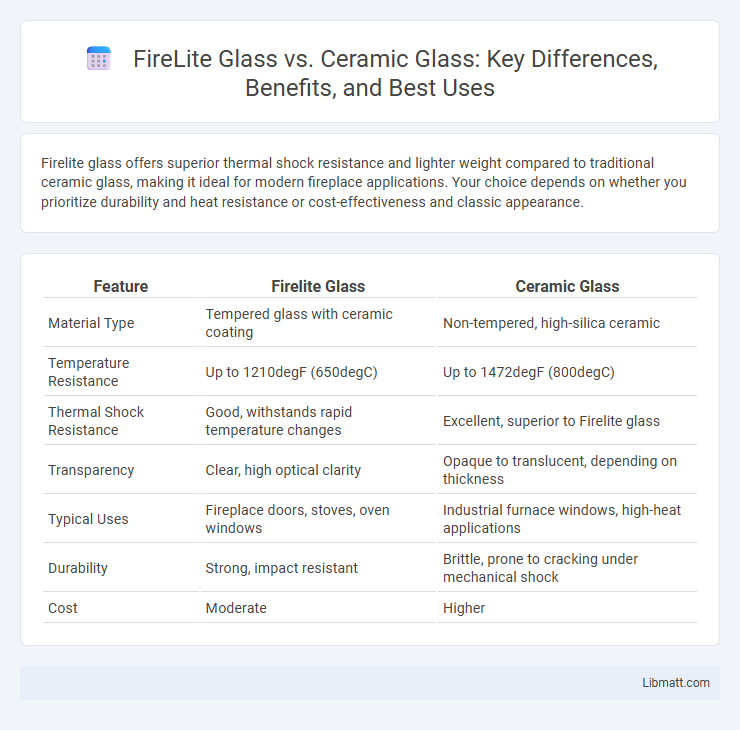 FireLite Glass vs. Ceramic Glass: Key Differences, Benefits, and Best Uses

Firelite glass offers superior thermal shock resistance and lighter weight compared to traditional ceramic glass, making it ideal for modern fireplace applications. Your choice depends on whether you prioritize durability and heat resistance or cost-effectiveness and classic appearance.

| Feature | Firelite Glass | Ceramic Glass |
|---|---|---|
| Material Type | Tempered glass with ceramic coating | Non-tempered, high-silica ceramic |
| Temperature Resistance | Up to 1210degF (650degC) | Up to 1472degF (800degC) |
| Thermal Shock Resistance | Good, withstands rapid temperature changes | Excellent, superior to Firelite glass |
| Transparency | Clear, high optical clarity | Opaque to translucent, depending on thickness |
| Typical Uses | Fireplace doors, stoves, oven windows | Industrial furnace windows, high-heat applications |
| Durability | Strong, impact resistant | Brittle, prone to cracking under mechanical shock |
| Cost | Moderate | Higher |

Libmatt.com