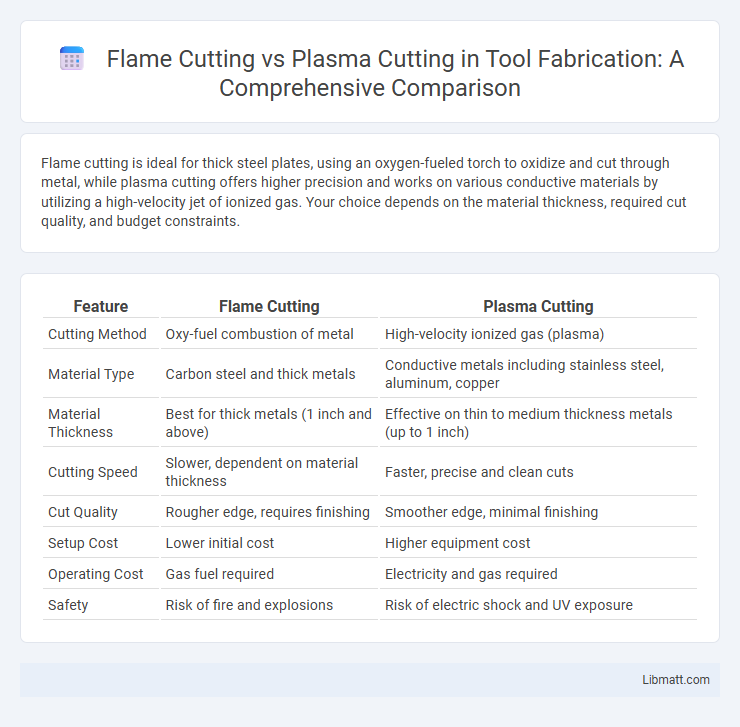 Flame Cutting vs Plasma Cutting in Tool Fabrication: A Comprehensive Comparison

Flame cutting is ideal for thick steel plates, using an oxygen-fueled torch to oxidize and cut through metal, while plasma cutting offers higher precision and works on various conductive materials by utilizing a high-velocity jet of ionized gas. Your choice depends on the material thickness, required cut quality, and budget constraints.

| Feature | Flame Cutting | Plasma Cutting |
|---|---|---|
| Cutting Method | Oxy-fuel combustion of metal | High-velocity ionized gas (plasma) |
| Material Type | Carbon steel and thick metals | Conductive metals including stainless steel, aluminum, copper |
| Material Thickness | Best for thick metals (1 inch and above) | Effective on thin to medium thickness metals (up to 1 inch) |
| Cutting Speed | Slower, dependent on material thickness | Faster, precise and clean cuts |
| Cut Quality | Rougher edge, requires finishing | Smoother edge, minimal finishing |
| Setup Cost | Lower initial cost | Higher equipment cost |
| Operating Cost | Gas fuel required | Electricity and gas required |
| Safety | Risk of fire and explosions | Risk of electric shock and UV exposure |

Libmatt.com