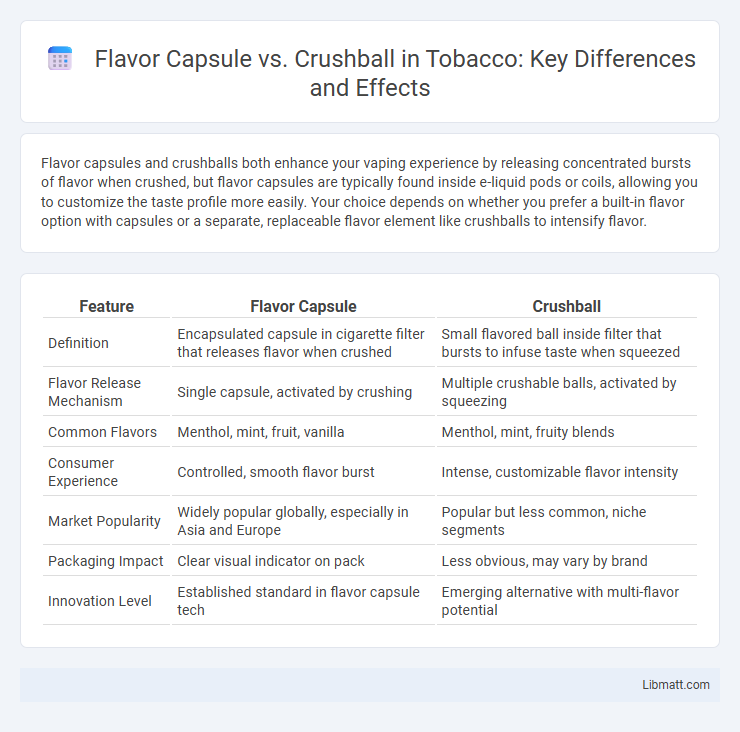 Flavor Capsule vs. Crushball in Tobacco: Key Differences and Effects

Flavor capsules and crushballs both enhance your vaping experience by releasing concentrated bursts of flavor when crushed, but flavor capsules are typically found inside e-liquid pods or coils, allowing you to customize the taste profile more easily. Your choice depends on whether you prefer a built-in flavor option with capsules or a separate, replaceable flavor element like crushballs to intensify flavor.

| Feature | Flavor Capsule | Crushball |
|---|---|---|
| Definition | Encapsulated capsule in cigarette filter that releases flavor when crushed | Small flavored ball inside filter that bursts to infuse taste when squeezed |
| Flavor Release Mechanism | Single capsule, activated by crushing | Multiple crushable balls, activated by squeezing |
| Common Flavors | Menthol, mint, fruit, vanilla | Menthol, mint, fruity blends |
| Consumer Experience | Controlled, smooth flavor burst | Intense, customizable flavor intensity |
| Market Popularity | Widely popular globally, especially in Asia and Europe | Popular but less common, niche segments |
| Packaging Impact | Clear visual indicator on pack | Less obvious, may vary by brand |
| Innovation Level | Established standard in flavor capsule tech | Emerging alternative with multi-flavor potential |

Libmatt.com