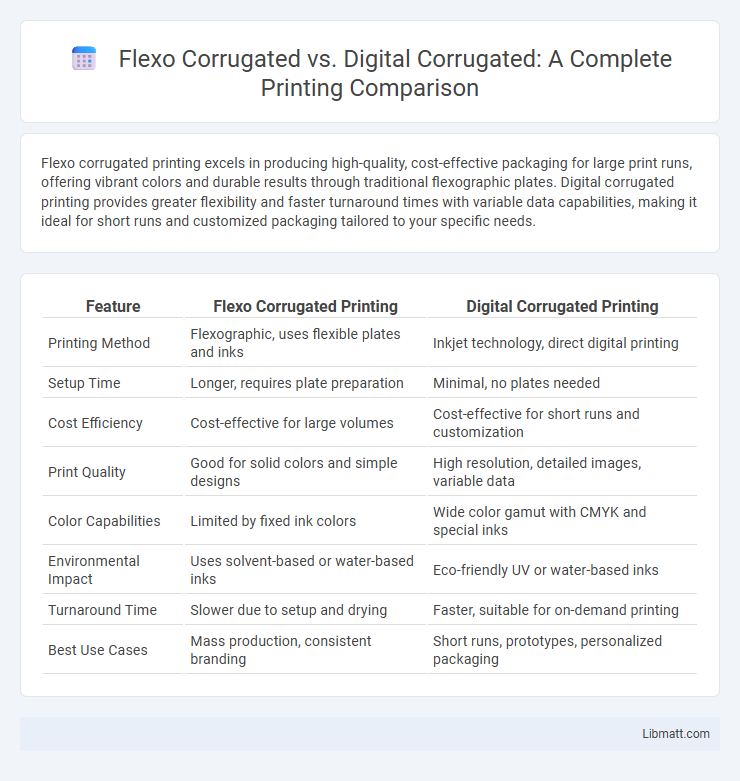 Flexo Corrugated vs. Digital Corrugated: A Complete Printing Comparison

Flexo corrugated printing excels in producing high-quality, cost-effective packaging for large print runs, offering vibrant colors and durable results through traditional flexographic plates. Digital corrugated printing provides greater flexibility and faster turnaround times with variable data capabilities, making it ideal for short runs and customized packaging tailored to your specific needs.

| Feature | Flexo Corrugated Printing | Digital Corrugated Printing |
|---|---|---|
| Printing Method | Flexographic, uses flexible plates and inks | Inkjet technology, direct digital printing |
| Setup Time | Longer, requires plate preparation | Minimal, no plates needed |
| Cost Efficiency | Cost-effective for large volumes | Cost-effective for short runs and customization |
| Print Quality | Good for solid colors and simple designs | High resolution, detailed images, variable data |
| Color Capabilities | Limited by fixed ink colors | Wide color gamut with CMYK and special inks |
| Environmental Impact | Uses solvent-based or water-based inks | Eco-friendly UV or water-based inks |
| Turnaround Time | Slower due to setup and drying | Faster, suitable for on-demand printing |
| Best Use Cases | Mass production, consistent branding | Short runs, prototypes, personalized packaging |

Libmatt.com