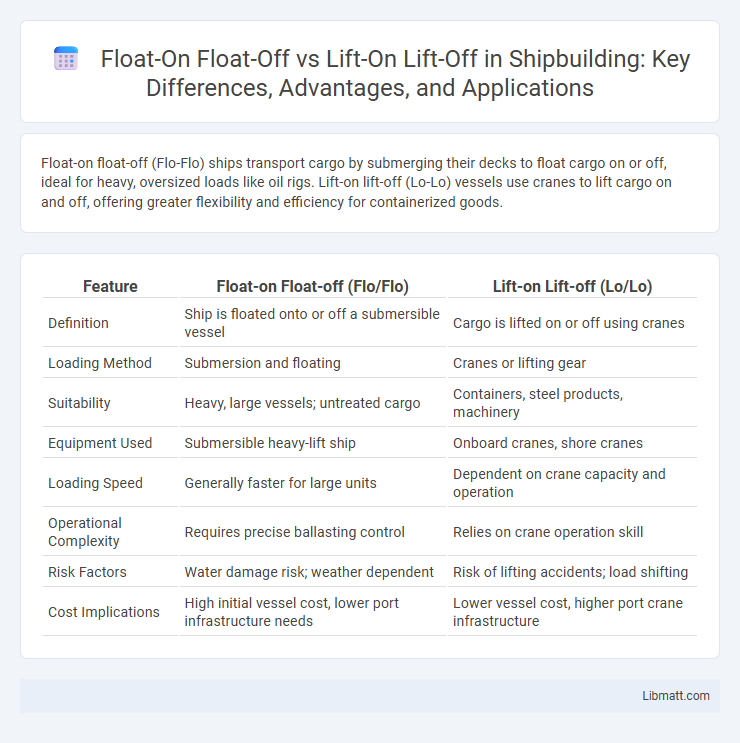 Float-On Float-Off vs Lift-On Lift-Off in Shipbuilding: Key Differences, Advantages, and Applications

Float-on float-off (Flo-Flo) ships transport cargo by submerging their decks to float cargo on or off, ideal for heavy, oversized loads like oil rigs. Lift-on lift-off (Lo-Lo) vessels use cranes to lift cargo on and off, offering greater flexibility and efficiency for containerized goods.

| Feature | Float-on Float-off (Flo/Flo) | Lift-on Lift-off (Lo/Lo) |
|---|---|---|
| Definition | Ship is floated onto or off a submersible vessel | Cargo is lifted on or off using cranes |
| Loading Method | Submersion and floating | Cranes or lifting gear |
| Suitability | Heavy, large vessels; untreated cargo | Containers, steel products, machinery |
| Equipment Used | Submersible heavy-lift ship | Onboard cranes, shore cranes |
| Loading Speed | Generally faster for large units | Dependent on crane capacity and operation |
| Operational Complexity | Requires precise ballasting control | Relies on crane operation skill |
| Risk Factors | Water damage risk; weather dependent | Risk of lifting accidents; load shifting |
| Cost Implications | High initial vessel cost, lower port infrastructure needs | Lower vessel cost, higher port crane infrastructure |

Libmatt.com