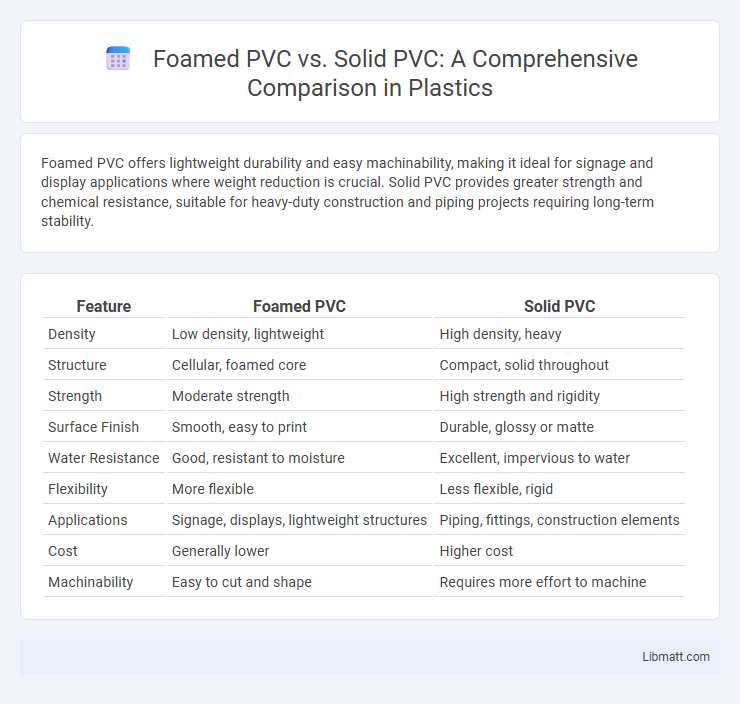 Foamed PVC vs. Solid PVC: A Comprehensive Comparison in Plastics

Foamed PVC offers lightweight durability and easy machinability, making it ideal for signage and display applications where weight reduction is crucial. Solid PVC provides greater strength and chemical resistance, suitable for heavy-duty construction and piping projects requiring long-term stability.

| Feature | Foamed PVC | Solid PVC |
|---|---|---|
| Density | Low density, lightweight | High density, heavy |
| Structure | Cellular, foamed core | Compact, solid throughout |
| Strength | Moderate strength | High strength and rigidity |
| Surface Finish | Smooth, easy to print | Durable, glossy or matte |
| Water Resistance | Good, resistant to moisture | Excellent, impervious to water |
| Flexibility | More flexible | Less flexible, rigid |
| Applications | Signage, displays, lightweight structures | Piping, fittings, construction elements |
| Cost | Generally lower | Higher cost |
| Machinability | Easy to cut and shape | Requires more effort to machine |

Libmatt.com