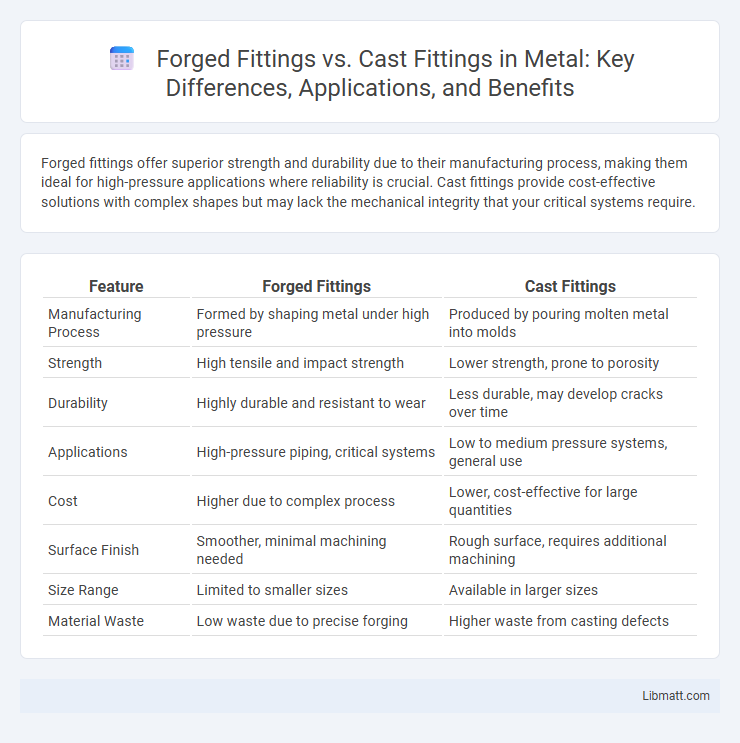 Forged Fittings vs. Cast Fittings in Metal: Key Differences, Applications, and Benefits

Forged fittings offer superior strength and durability due to their manufacturing process, making them ideal for high-pressure applications where reliability is crucial. Cast fittings provide cost-effective solutions with complex shapes but may lack the mechanical integrity that your critical systems require.

| Feature | Forged Fittings | Cast Fittings |
|---|---|---|
| Manufacturing Process | Formed by shaping metal under high pressure | Produced by pouring molten metal into molds |
| Strength | High tensile and impact strength | Lower strength, prone to porosity |
| Durability | Highly durable and resistant to wear | Less durable, may develop cracks over time |
| Applications | High-pressure piping, critical systems | Low to medium pressure systems, general use |
| Cost | Higher due to complex process | Lower, cost-effective for large quantities |
| Surface Finish | Smoother, minimal machining needed | Rough surface, requires additional machining |
| Size Range | Limited to smaller sizes | Available in larger sizes |
| Material Waste | Low waste due to precise forging | Higher waste from casting defects |

Libmatt.com