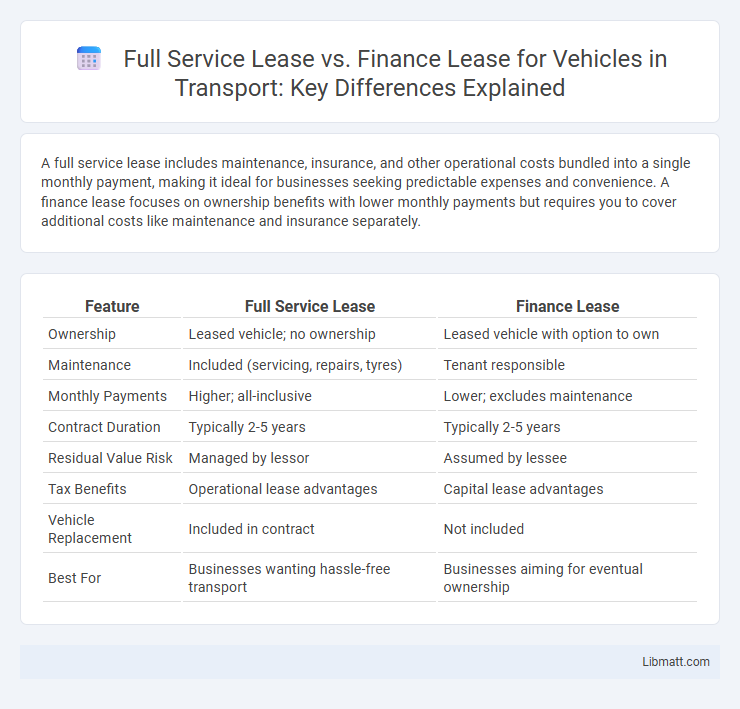 Full Service Lease vs. Finance Lease for Vehicles in Transport: Key Differences Explained

A full service lease includes maintenance, insurance, and other operational costs bundled into a single monthly payment, making it ideal for businesses seeking predictable expenses and convenience. A finance lease focuses on ownership benefits with lower monthly payments but requires you to cover additional costs like maintenance and insurance separately.

| Feature | Full Service Lease | Finance Lease |
|---|---|---|
| Ownership | Leased vehicle; no ownership | Leased vehicle with option to own |
| Maintenance | Included (servicing, repairs, tyres) | Tenant responsible |
| Monthly Payments | Higher; all-inclusive | Lower; excludes maintenance |
| Contract Duration | Typically 2-5 years | Typically 2-5 years |
| Residual Value Risk | Managed by lessor | Assumed by lessee |
| Tax Benefits | Operational lease advantages | Capital lease advantages |
| Vehicle Replacement | Included in contract | Not included |
| Best For | Businesses wanting hassle-free transport | Businesses aiming for eventual ownership |

Libmatt.com