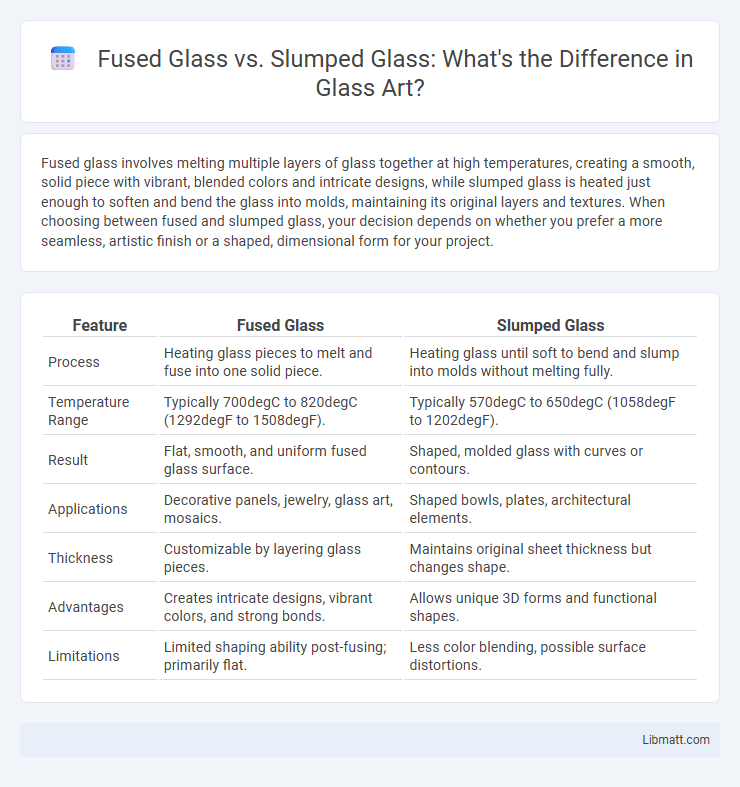 Fused Glass vs. Slumped Glass: What's the Difference in Glass Art?

Fused glass involves melting multiple layers of glass together at high temperatures, creating a smooth, solid piece with vibrant, blended colors and intricate designs, while slumped glass is heated just enough to soften and bend the glass into molds, maintaining its original layers and textures. When choosing between fused and slumped glass, your decision depends on whether you prefer a more seamless, artistic finish or a shaped, dimensional form for your project.

| Feature | Fused Glass | Slumped Glass |
|---|---|---|
| Process | Heating glass pieces to melt and fuse into one solid piece. | Heating glass until soft to bend and slump into molds without melting fully. |
| Temperature Range | Typically 700degC to 820degC (1292degF to 1508degF). | Typically 570degC to 650degC (1058degF to 1202degF). |
| Result | Flat, smooth, and uniform fused glass surface. | Shaped, molded glass with curves or contours. |
| Applications | Decorative panels, jewelry, glass art, mosaics. | Shaped bowls, plates, architectural elements. |
| Thickness | Customizable by layering glass pieces. | Maintains original sheet thickness but changes shape. |
| Advantages | Creates intricate designs, vibrant colors, and strong bonds. | Allows unique 3D forms and functional shapes. |
| Limitations | Limited shaping ability post-fusing; primarily flat. | Less color blending, possible surface distortions. |

Libmatt.com