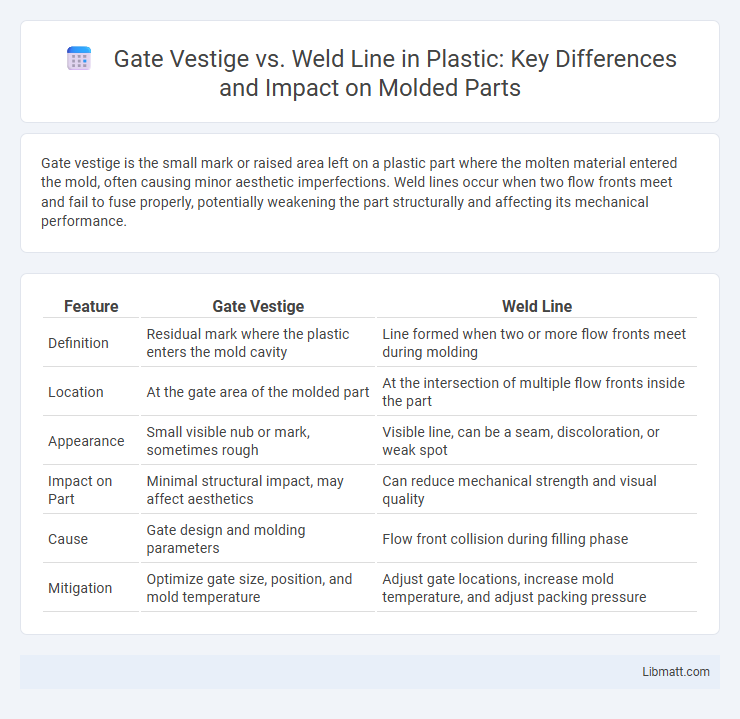 Gate Vestige vs. Weld Line in Plastic: Key Differences and Impact on Molded Parts

Gate vestige is the small mark or raised area left on a plastic part where the molten material entered the mold, often causing minor aesthetic imperfections. Weld lines occur when two flow fronts meet and fail to fuse properly, potentially weakening the part structurally and affecting its mechanical performance.

| Feature | Gate Vestige | Weld Line |
|---|---|---|
| Definition | Residual mark where the plastic enters the mold cavity | Line formed when two or more flow fronts meet during molding |
| Location | At the gate area of the molded part | At the intersection of multiple flow fronts inside the part |
| Appearance | Small visible nub or mark, sometimes rough | Visible line, can be a seam, discoloration, or weak spot |
| Impact on Part | Minimal structural impact, may affect aesthetics | Can reduce mechanical strength and visual quality |
| Cause | Gate design and molding parameters | Flow front collision during filling phase |
| Mitigation | Optimize gate size, position, and mold temperature | Adjust gate locations, increase mold temperature, and adjust packing pressure |

Libmatt.com