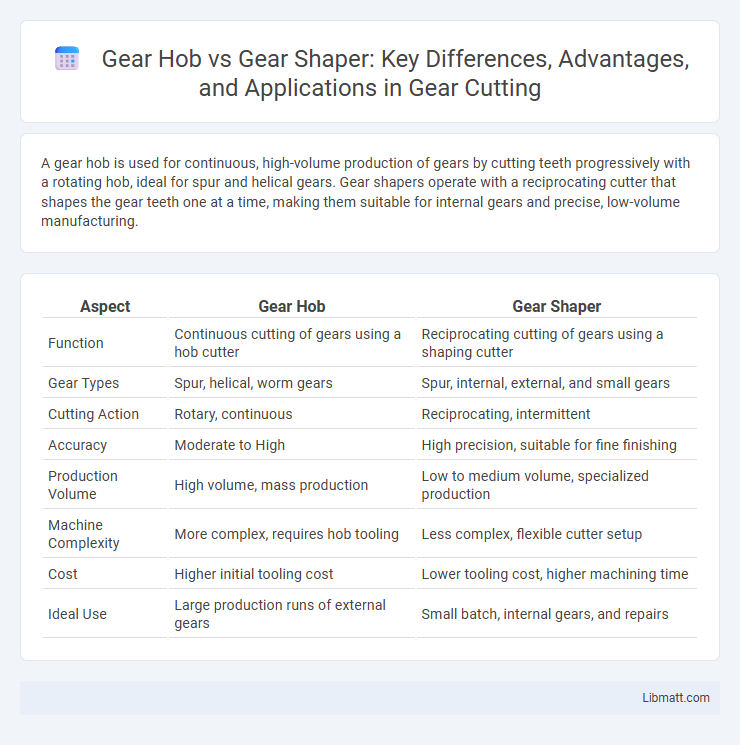 Gear Hob vs Gear Shaper: Key Differences, Advantages, and Applications in Gear Cutting

A gear hob is used for continuous, high-volume production of gears by cutting teeth progressively with a rotating hob, ideal for spur and helical gears. Gear shapers operate with a reciprocating cutter that shapes the gear teeth one at a time, making them suitable for internal gears and precise, low-volume manufacturing.

| Aspect | Gear Hob | Gear Shaper |
|---|---|---|
| Function | Continuous cutting of gears using a hob cutter | Reciprocating cutting of gears using a shaping cutter |
| Gear Types | Spur, helical, worm gears | Spur, internal, external, and small gears |
| Cutting Action | Rotary, continuous | Reciprocating, intermittent |
| Accuracy | Moderate to High | High precision, suitable for fine finishing |
| Production Volume | High volume, mass production | Low to medium volume, specialized production |
| Machine Complexity | More complex, requires hob tooling | Less complex, flexible cutter setup |
| Cost | Higher initial tooling cost | Lower tooling cost, higher machining time |
| Ideal Use | Large production runs of external gears | Small batch, internal gears, and repairs |

Libmatt.com