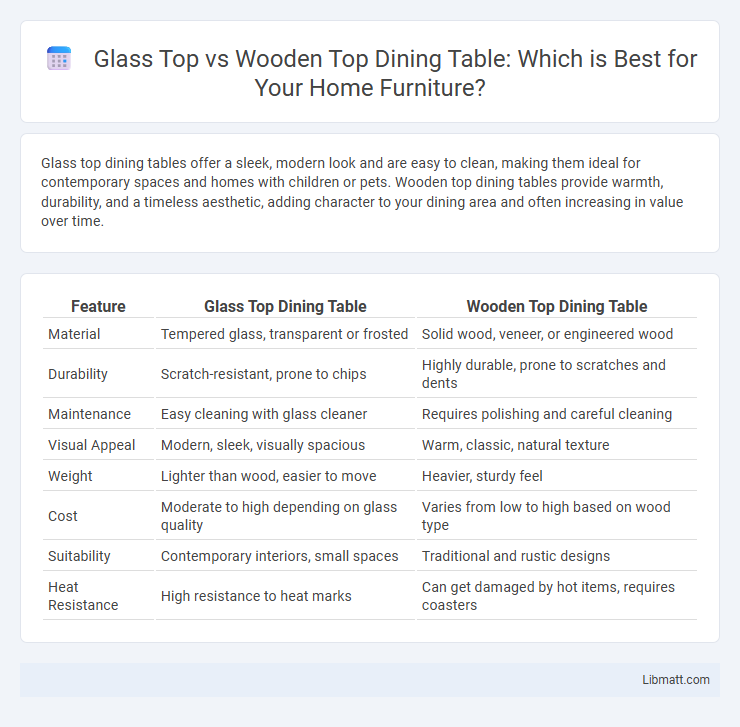 Glass Top vs Wooden Top Dining Table: Which is Best for Your Home Furniture?

Glass top dining tables offer a sleek, modern look and are easy to clean, making them ideal for contemporary spaces and homes with children or pets. Wooden top dining tables provide warmth, durability, and a timeless aesthetic, adding character to your dining area and often increasing in value over time.

| Feature | Glass Top Dining Table | Wooden Top Dining Table |
|---|---|---|
| Material | Tempered glass, transparent or frosted | Solid wood, veneer, or engineered wood |
| Durability | Scratch-resistant, prone to chips | Highly durable, prone to scratches and dents |
| Maintenance | Easy cleaning with glass cleaner | Requires polishing and careful cleaning |
| Visual Appeal | Modern, sleek, visually spacious | Warm, classic, natural texture |
| Weight | Lighter than wood, easier to move | Heavier, sturdy feel |
| Cost | Moderate to high depending on glass quality | Varies from low to high based on wood type |
| Suitability | Contemporary interiors, small spaces | Traditional and rustic designs |
| Heat Resistance | High resistance to heat marks | Can get damaged by hot items, requires coasters |

Libmatt.com