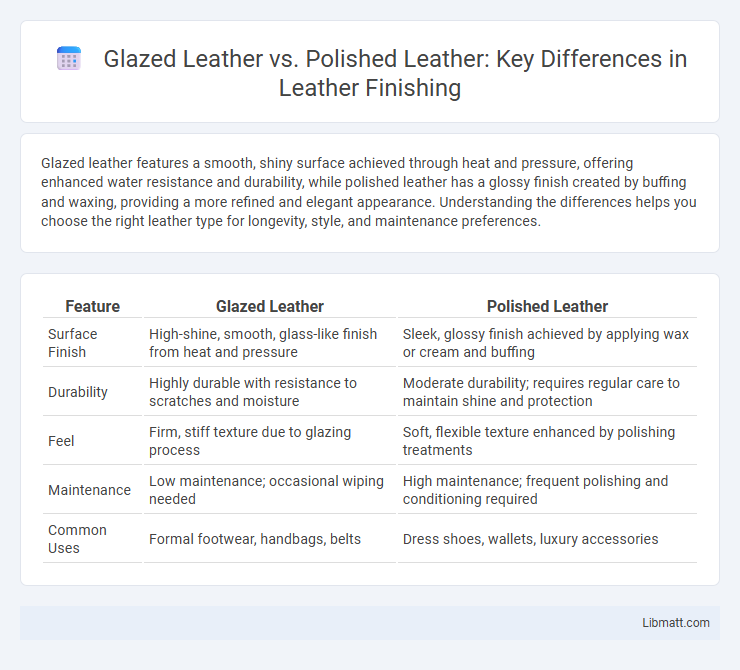 Glazed Leather vs. Polished Leather: Key Differences in Leather Finishing

Glazed leather features a smooth, shiny surface achieved through heat and pressure, offering enhanced water resistance and durability, while polished leather has a glossy finish created by buffing and waxing, providing a more refined and elegant appearance. Understanding the differences helps you choose the right leather type for longevity, style, and maintenance preferences.

| Feature | Glazed Leather | Polished Leather |
|---|---|---|
| Surface Finish | High-shine, smooth, glass-like finish from heat and pressure | Sleek, glossy finish achieved by applying wax or cream and buffing |
| Durability | Highly durable with resistance to scratches and moisture | Moderate durability; requires regular care to maintain shine and protection |
| Feel | Firm, stiff texture due to glazing process | Soft, flexible texture enhanced by polishing treatments |
| Maintenance | Low maintenance; occasional wiping needed | High maintenance; frequent polishing and conditioning required |
| Common Uses | Formal footwear, handbags, belts | Dress shoes, wallets, luxury accessories |

Libmatt.com