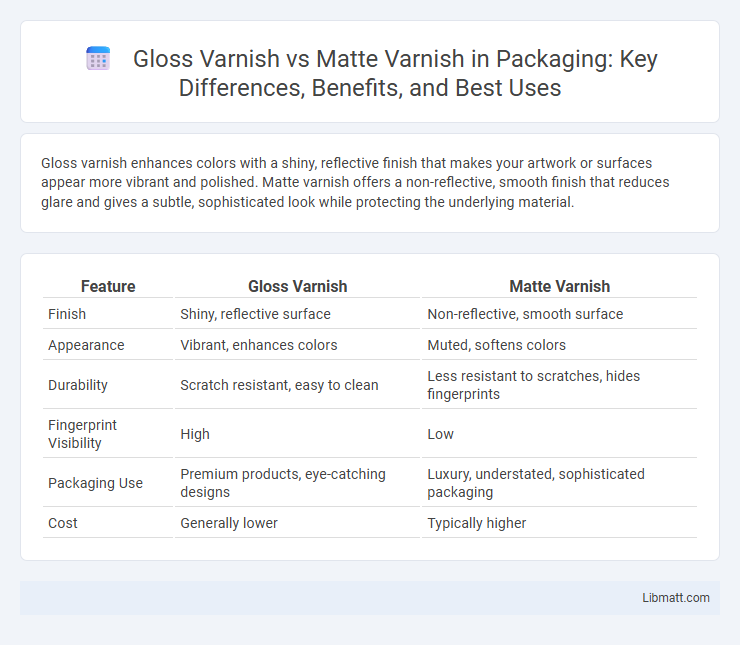 Gloss Varnish vs Matte Varnish in Packaging: Key Differences, Benefits, and Best Uses

Gloss varnish enhances colors with a shiny, reflective finish that makes your artwork or surfaces appear more vibrant and polished. Matte varnish offers a non-reflective, smooth finish that reduces glare and gives a subtle, sophisticated look while protecting the underlying material.

| Feature | Gloss Varnish | Matte Varnish |
|---|---|---|
| Finish | Shiny, reflective surface | Non-reflective, smooth surface |
| Appearance | Vibrant, enhances colors | Muted, softens colors |
| Durability | Scratch resistant, easy to clean | Less resistant to scratches, hides fingerprints |
| Fingerprint Visibility | High | Low |
| Packaging Use | Premium products, eye-catching designs | Luxury, understated, sophisticated packaging |
| Cost | Generally lower | Typically higher |

Libmatt.com