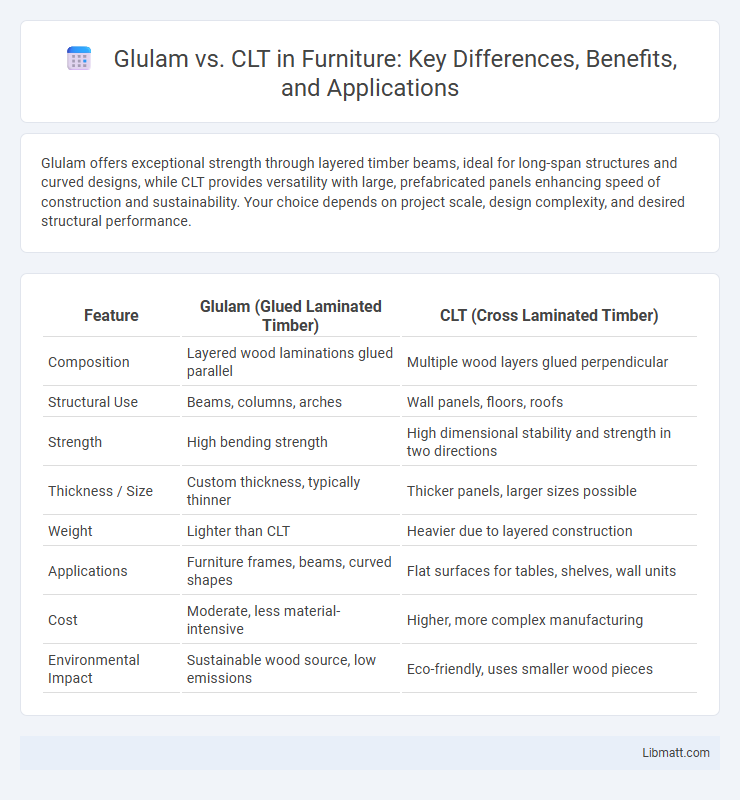 Glulam vs. CLT in Furniture: Key Differences, Benefits, and Applications

Glulam offers exceptional strength through layered timber beams, ideal for long-span structures and curved designs, while CLT provides versatility with large, prefabricated panels enhancing speed of construction and sustainability. Your choice depends on project scale, design complexity, and desired structural performance.

| Feature | Glulam (Glued Laminated Timber) | CLT (Cross Laminated Timber) |
|---|---|---|
| Composition | Layered wood laminations glued parallel | Multiple wood layers glued perpendicular |
| Structural Use | Beams, columns, arches | Wall panels, floors, roofs |
| Strength | High bending strength | High dimensional stability and strength in two directions |
| Thickness / Size | Custom thickness, typically thinner | Thicker panels, larger sizes possible |
| Weight | Lighter than CLT | Heavier due to layered construction |
| Applications | Furniture frames, beams, curved shapes | Flat surfaces for tables, shelves, wall units |
| Cost | Moderate, less material-intensive | Higher, more complex manufacturing |
| Environmental Impact | Sustainable wood source, low emissions | Eco-friendly, uses smaller wood pieces |

Libmatt.com