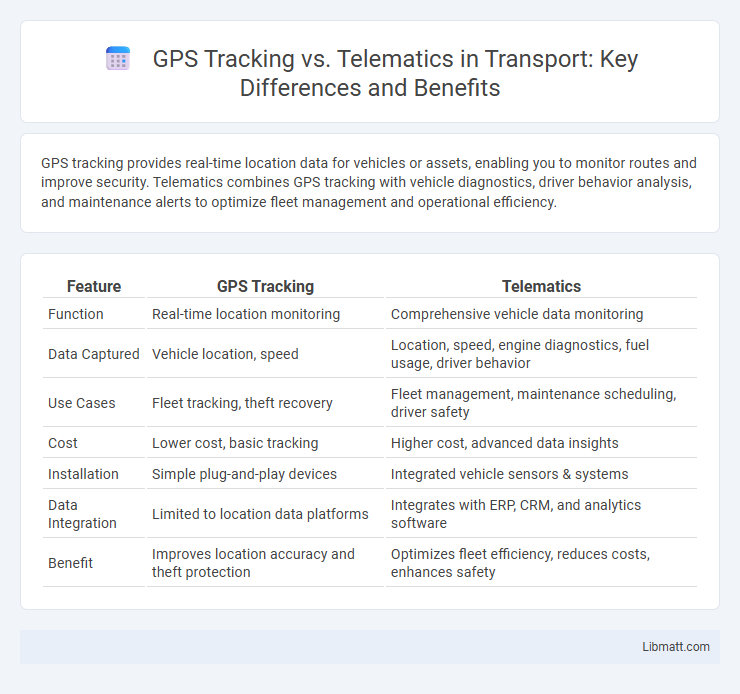 GPS Tracking vs. Telematics in Transport: Key Differences and Benefits

GPS tracking provides real-time location data for vehicles or assets, enabling you to monitor routes and improve security. Telematics combines GPS tracking with vehicle diagnostics, driver behavior analysis, and maintenance alerts to optimize fleet management and operational efficiency.

| Feature | GPS Tracking | Telematics |
|---|---|---|
| Function | Real-time location monitoring | Comprehensive vehicle data monitoring |
| Data Captured | Vehicle location, speed | Location, speed, engine diagnostics, fuel usage, driver behavior |
| Use Cases | Fleet tracking, theft recovery | Fleet management, maintenance scheduling, driver safety |
| Cost | Lower cost, basic tracking | Higher cost, advanced data insights |
| Installation | Simple plug-and-play devices | Integrated vehicle sensors & systems |
| Data Integration | Limited to location data platforms | Integrates with ERP, CRM, and analytics software |
| Benefit | Improves location accuracy and theft protection | Optimizes fleet efficiency, reduces costs, enhances safety |

Libmatt.com