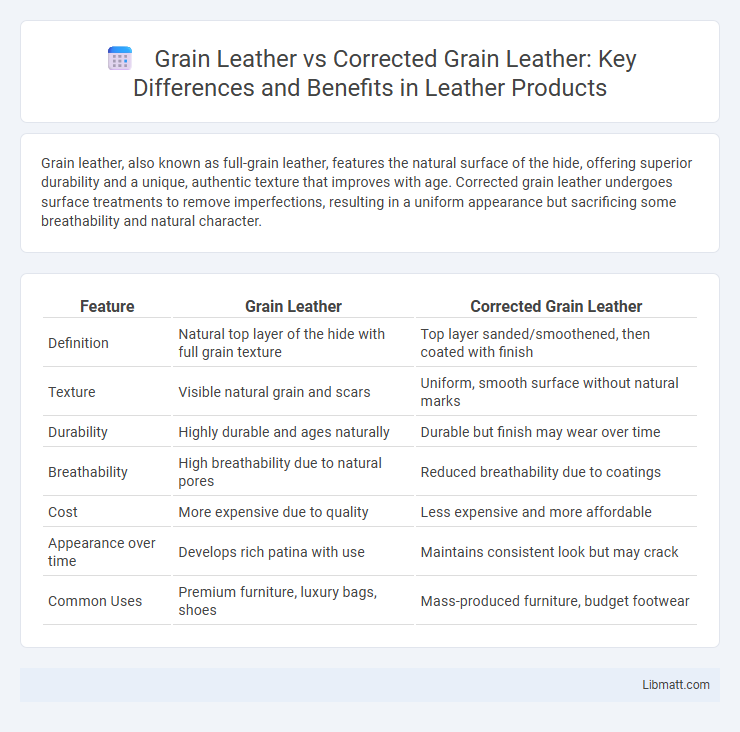 Grain Leather vs Corrected Grain Leather: Key Differences and Benefits in Leather Products

Grain leather, also known as full-grain leather, features the natural surface of the hide, offering superior durability and a unique, authentic texture that improves with age. Corrected grain leather undergoes surface treatments to remove imperfections, resulting in a uniform appearance but sacrificing some breathability and natural character.

| Feature | Grain Leather | Corrected Grain Leather |
|---|---|---|
| Definition | Natural top layer of the hide with full grain texture | Top layer sanded/smoothened, then coated with finish |
| Texture | Visible natural grain and scars | Uniform, smooth surface without natural marks |
| Durability | Highly durable and ages naturally | Durable but finish may wear over time |
| Breathability | High breathability due to natural pores | Reduced breathability due to coatings |
| Cost | More expensive due to quality | Less expensive and more affordable |
| Appearance over time | Develops rich patina with use | Maintains consistent look but may crack |
| Common Uses | Premium furniture, luxury bags, shoes | Mass-produced furniture, budget footwear |

Libmatt.com