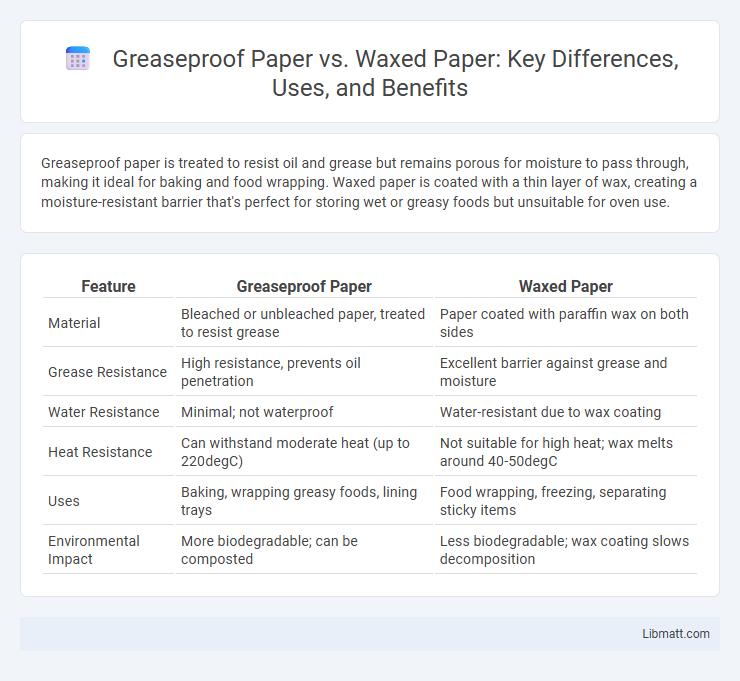 Greaseproof Paper vs. Waxed Paper: Key Differences, Uses, and Benefits

Greaseproof paper is treated to resist oil and grease but remains porous for moisture to pass through, making it ideal for baking and food wrapping. Waxed paper is coated with a thin layer of wax, creating a moisture-resistant barrier that's perfect for storing wet or greasy foods but unsuitable for oven use.

| Feature | Greaseproof Paper | Waxed Paper |
|---|---|---|
| Material | Bleached or unbleached paper, treated to resist grease | Paper coated with paraffin wax on both sides |
| Grease Resistance | High resistance, prevents oil penetration | Excellent barrier against grease and moisture |
| Water Resistance | Minimal; not waterproof | Water-resistant due to wax coating |
| Heat Resistance | Can withstand moderate heat (up to 220degC) | Not suitable for high heat; wax melts around 40-50degC |
| Uses | Baking, wrapping greasy foods, lining trays | Food wrapping, freezing, separating sticky items |
| Environmental Impact | More biodegradable; can be composted | Less biodegradable; wax coating slows decomposition |

Libmatt.com