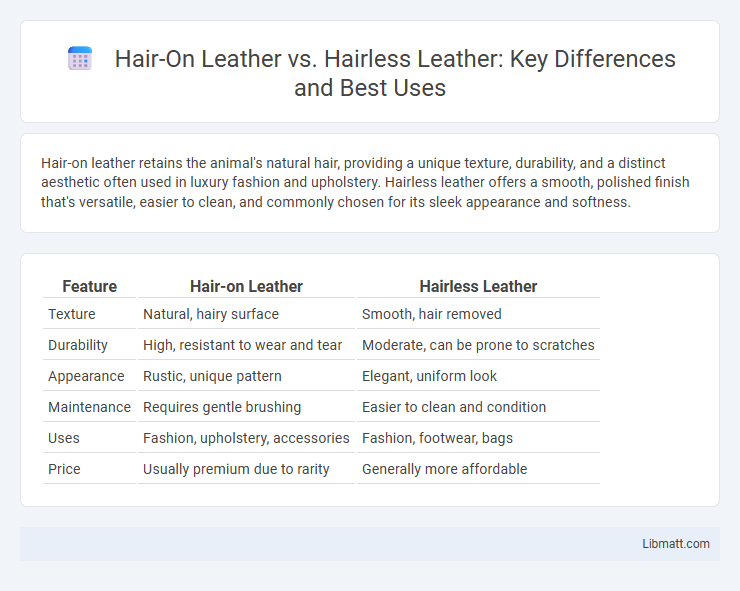 Hair-On Leather vs. Hairless Leather: Key Differences and Best Uses

Hair-on leather retains the animal's natural hair, providing a unique texture, durability, and a distinct aesthetic often used in luxury fashion and upholstery. Hairless leather offers a smooth, polished finish that's versatile, easier to clean, and commonly chosen for its sleek appearance and softness.

| Feature | Hair-on Leather | Hairless Leather |
|---|---|---|
| Texture | Natural, hairy surface | Smooth, hair removed |
| Durability | High, resistant to wear and tear | Moderate, can be prone to scratches |
| Appearance | Rustic, unique pattern | Elegant, uniform look |
| Maintenance | Requires gentle brushing | Easier to clean and condition |
| Uses | Fashion, upholstery, accessories | Fashion, footwear, bags |
| Price | Usually premium due to rarity | Generally more affordable |

Libmatt.com