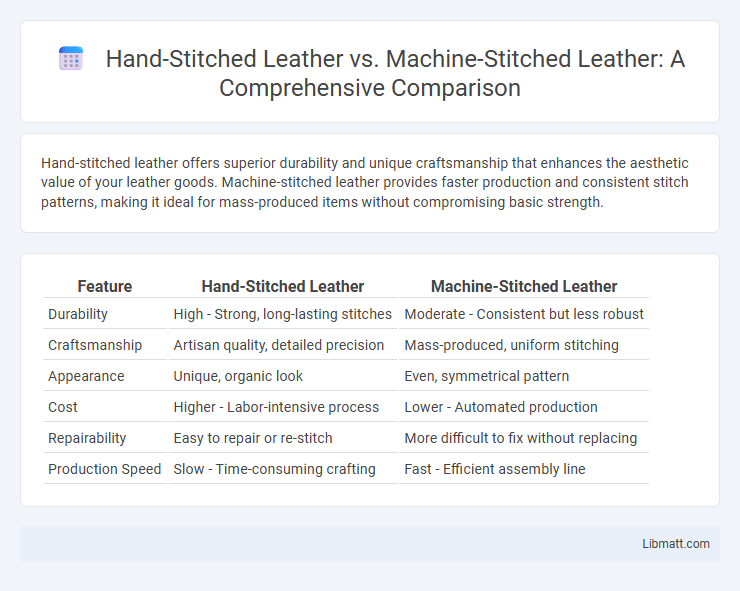 Hand-Stitched Leather vs. Machine-Stitched Leather: A Comprehensive Comparison

Hand-stitched leather offers superior durability and unique craftsmanship that enhances the aesthetic value of your leather goods. Machine-stitched leather provides faster production and consistent stitch patterns, making it ideal for mass-produced items without compromising basic strength.

| Feature | Hand-Stitched Leather | Machine-Stitched Leather |
|---|---|---|
| Durability | High - Strong, long-lasting stitches | Moderate - Consistent but less robust |
| Craftsmanship | Artisan quality, detailed precision | Mass-produced, uniform stitching |
| Appearance | Unique, organic look | Even, symmetrical pattern |
| Cost | Higher - Labor-intensive process | Lower - Automated production |
| Repairability | Easy to repair or re-stitch | More difficult to fix without replacing |
| Production Speed | Slow - Time-consuming crafting | Fast - Efficient assembly line |

Libmatt.com