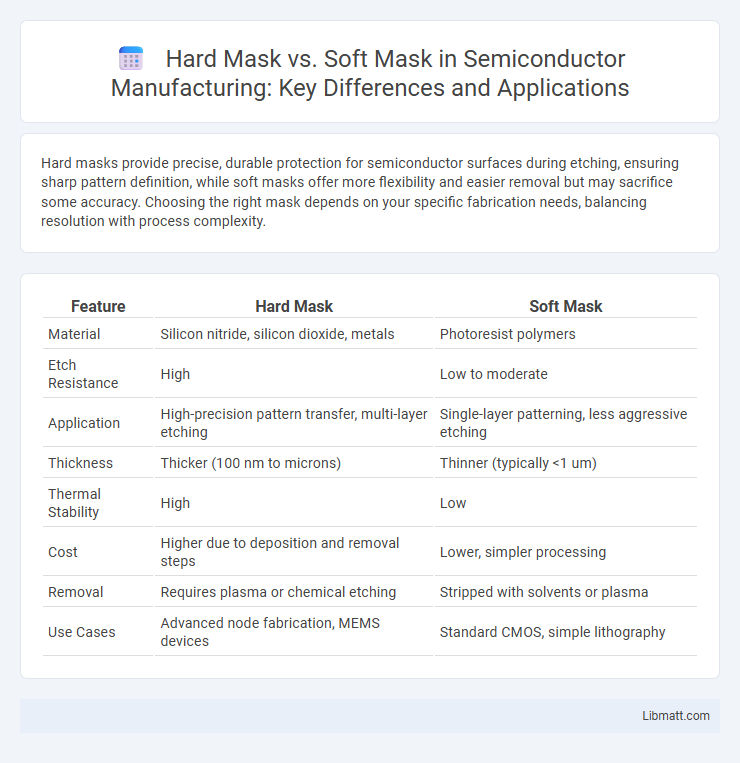 Hard Mask vs. Soft Mask in Semiconductor Manufacturing: Key Differences and Applications

Hard masks provide precise, durable protection for semiconductor surfaces during etching, ensuring sharp pattern definition, while soft masks offer more flexibility and easier removal but may sacrifice some accuracy. Choosing the right mask depends on your specific fabrication needs, balancing resolution with process complexity.

| Feature | Hard Mask | Soft Mask |
|---|---|---|
| Material | Silicon nitride, silicon dioxide, metals | Photoresist polymers |
| Etch Resistance | High | Low to moderate |
| Application | High-precision pattern transfer, multi-layer etching | Single-layer patterning, less aggressive etching |
| Thickness | Thicker (100 nm to microns) | Thinner (typically <1 um) |
| Thermal Stability | High | Low |
| Cost | Higher due to deposition and removal steps | Lower, simpler processing |
| Removal | Requires plasma or chemical etching | Stripped with solvents or plasma |
| Use Cases | Advanced node fabrication, MEMS devices | Standard CMOS, simple lithography |

Libmatt.com