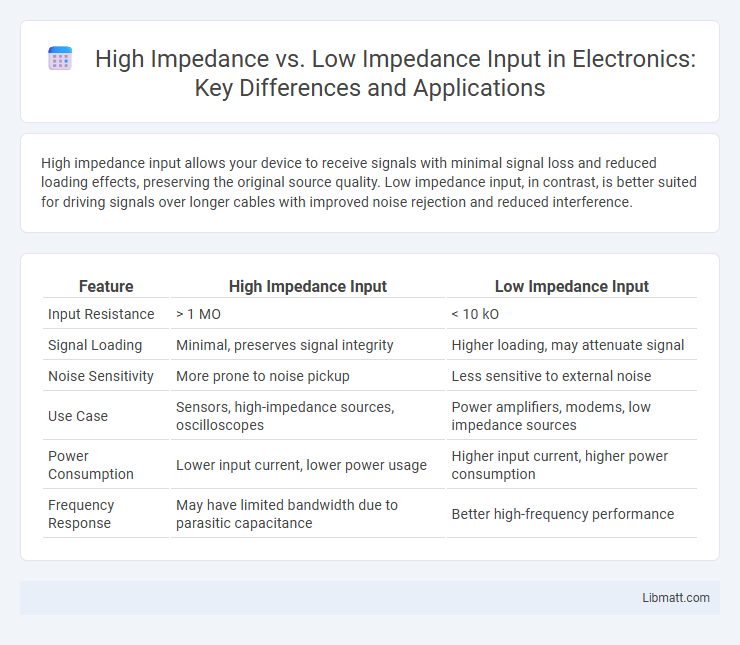 High Impedance vs. Low Impedance Input in Electronics: Key Differences and Applications

High impedance input allows your device to receive signals with minimal signal loss and reduced loading effects, preserving the original source quality. Low impedance input, in contrast, is better suited for driving signals over longer cables with improved noise rejection and reduced interference.

| Feature | High Impedance Input | Low Impedance Input |
|---|---|---|
| Input Resistance | > 1 MO | < 10 kO |
| Signal Loading | Minimal, preserves signal integrity | Higher loading, may attenuate signal |
| Noise Sensitivity | More prone to noise pickup | Less sensitive to external noise |
| Use Case | Sensors, high-impedance sources, oscilloscopes | Power amplifiers, modems, low impedance sources |
| Power Consumption | Lower input current, lower power usage | Higher input current, higher power consumption |
| Frequency Response | May have limited bandwidth due to parasitic capacitance | Better high-frequency performance |

Libmatt.com