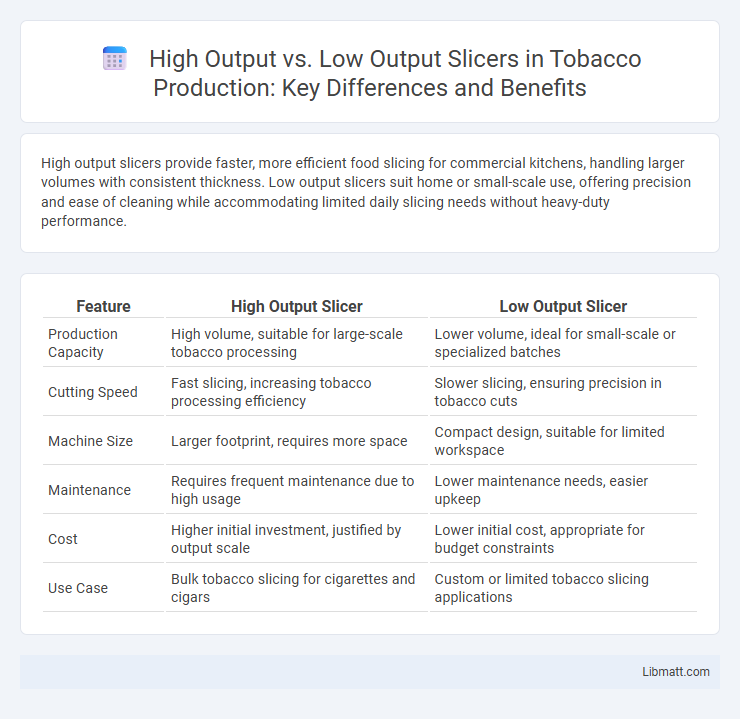 High Output vs. Low Output Slicers in Tobacco Production: Key Differences and Benefits

High output slicers provide faster, more efficient food slicing for commercial kitchens, handling larger volumes with consistent thickness. Low output slicers suit home or small-scale use, offering precision and ease of cleaning while accommodating limited daily slicing needs without heavy-duty performance.

| Feature | High Output Slicer | Low Output Slicer |
|---|---|---|
| Production Capacity | High volume, suitable for large-scale tobacco processing | Lower volume, ideal for small-scale or specialized batches |
| Cutting Speed | Fast slicing, increasing tobacco processing efficiency | Slower slicing, ensuring precision in tobacco cuts |
| Machine Size | Larger footprint, requires more space | Compact design, suitable for limited workspace |
| Maintenance | Requires frequent maintenance due to high usage | Lower maintenance needs, easier upkeep |
| Cost | Higher initial investment, justified by output scale | Lower initial cost, appropriate for budget constraints |
| Use Case | Bulk tobacco slicing for cigarettes and cigars | Custom or limited tobacco slicing applications |

Libmatt.com