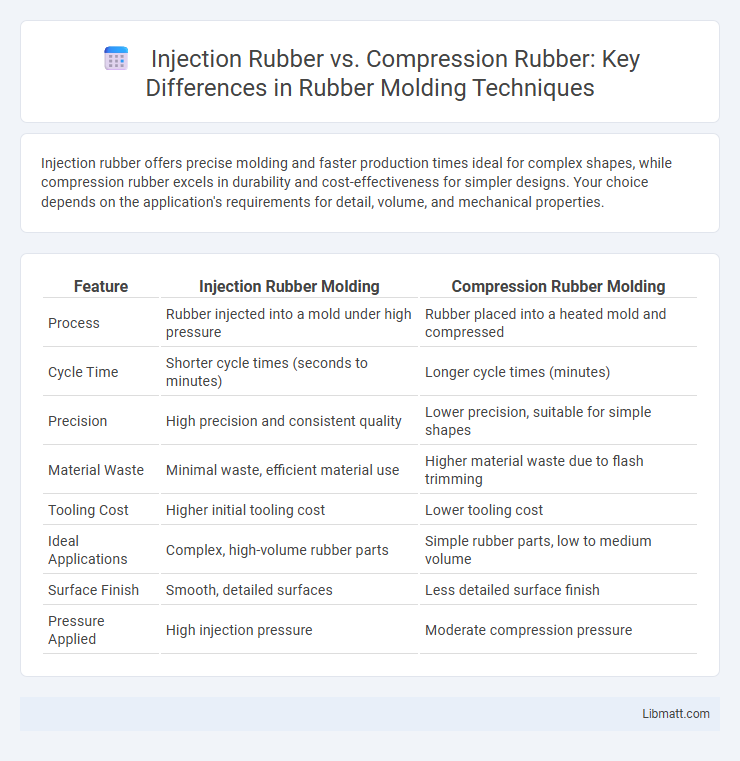 Injection Rubber vs. Compression Rubber: Key Differences in Rubber Molding Techniques

Injection rubber offers precise molding and faster production times ideal for complex shapes, while compression rubber excels in durability and cost-effectiveness for simpler designs. Your choice depends on the application's requirements for detail, volume, and mechanical properties.

| Feature | Injection Rubber Molding | Compression Rubber Molding |
|---|---|---|
| Process | Rubber injected into a mold under high pressure | Rubber placed into a heated mold and compressed |
| Cycle Time | Shorter cycle times (seconds to minutes) | Longer cycle times (minutes) |
| Precision | High precision and consistent quality | Lower precision, suitable for simple shapes |
| Material Waste | Minimal waste, efficient material use | Higher material waste due to flash trimming |
| Tooling Cost | Higher initial tooling cost | Lower tooling cost |
| Ideal Applications | Complex, high-volume rubber parts | Simple rubber parts, low to medium volume |
| Surface Finish | Smooth, detailed surfaces | Less detailed surface finish |
| Pressure Applied | High injection pressure | Moderate compression pressure |

Libmatt.com