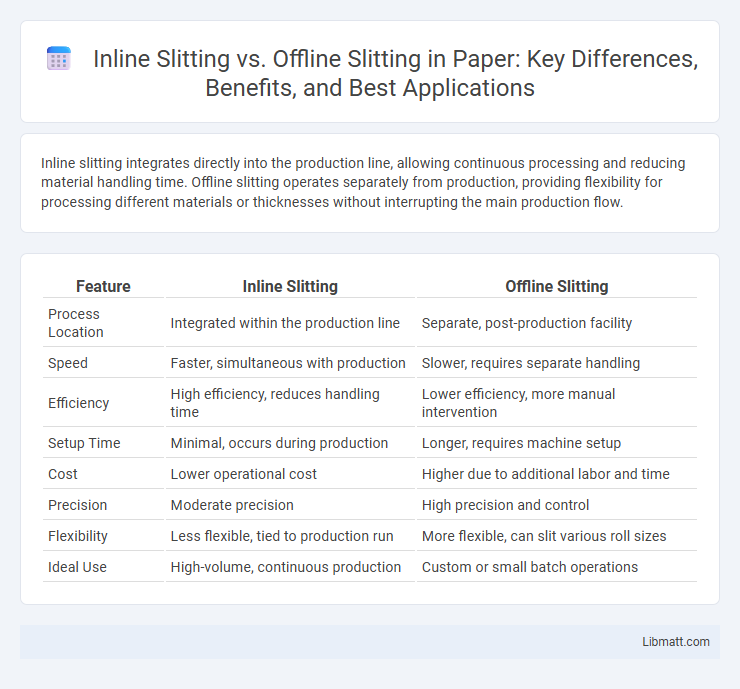 Inline Slitting vs. Offline Slitting in Paper: Key Differences, Benefits, and Best Applications

Inline slitting integrates directly into the production line, allowing continuous processing and reducing material handling time. Offline slitting operates separately from production, providing flexibility for processing different materials or thicknesses without interrupting the main production flow.

| Feature | Inline Slitting | Offline Slitting |
|---|---|---|
| Process Location | Integrated within the production line | Separate, post-production facility |
| Speed | Faster, simultaneous with production | Slower, requires separate handling |
| Efficiency | High efficiency, reduces handling time | Lower efficiency, more manual intervention |
| Setup Time | Minimal, occurs during production | Longer, requires machine setup |
| Cost | Lower operational cost | Higher due to additional labor and time |
| Precision | Moderate precision | High precision and control |
| Flexibility | Less flexible, tied to production run | More flexible, can slit various roll sizes |
| Ideal Use | High-volume, continuous production | Custom or small batch operations |

Libmatt.com