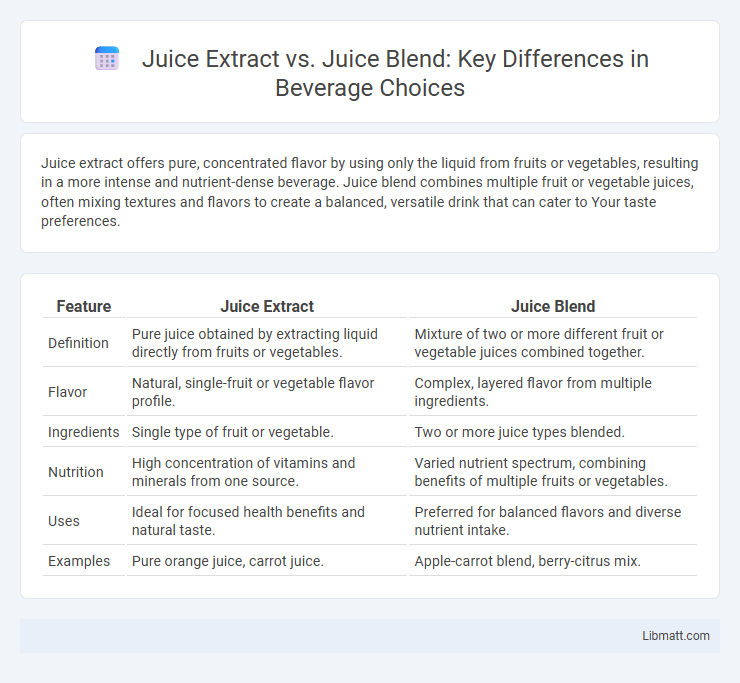 Juice Extract vs. Juice Blend: Key Differences in Beverage Choices

Juice extract offers pure, concentrated flavor by using only the liquid from fruits or vegetables, resulting in a more intense and nutrient-dense beverage. Juice blend combines multiple fruit or vegetable juices, often mixing textures and flavors to create a balanced, versatile drink that can cater to Your taste preferences.

| Feature | Juice Extract | Juice Blend |
|---|---|---|
| Definition | Pure juice obtained by extracting liquid directly from fruits or vegetables. | Mixture of two or more different fruit or vegetable juices combined together. |
| Flavor | Natural, single-fruit or vegetable flavor profile. | Complex, layered flavor from multiple ingredients. |
| Ingredients | Single type of fruit or vegetable. | Two or more juice types blended. |
| Nutrition | High concentration of vitamins and minerals from one source. | Varied nutrient spectrum, combining benefits of multiple fruits or vegetables. |
| Uses | Ideal for focused health benefits and natural taste. | Preferred for balanced flavors and diverse nutrient intake. |
| Examples | Pure orange juice, carrot juice. | Apple-carrot blend, berry-citrus mix. |

Libmatt.com