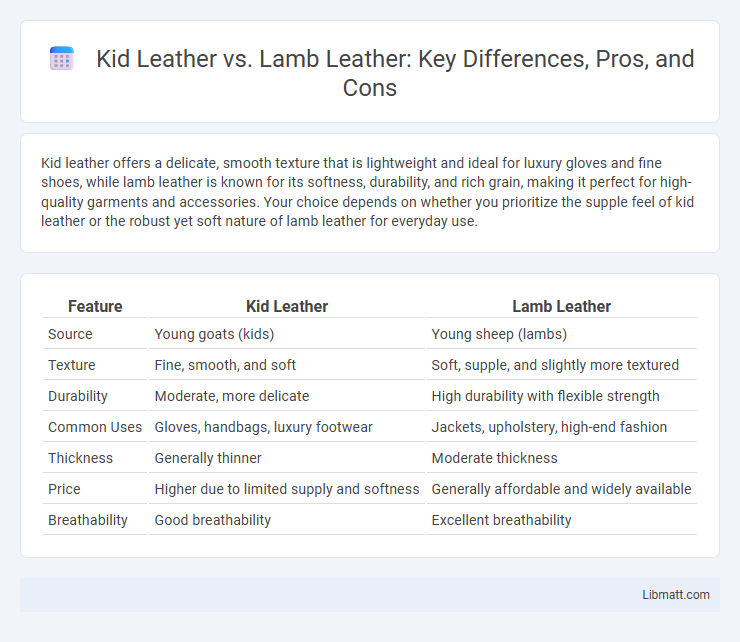 Kid Leather vs. Lamb Leather: Key Differences, Pros, and Cons

Kid leather offers a delicate, smooth texture that is lightweight and ideal for luxury gloves and fine shoes, while lamb leather is known for its softness, durability, and rich grain, making it perfect for high-quality garments and accessories. Your choice depends on whether you prioritize the supple feel of kid leather or the robust yet soft nature of lamb leather for everyday use.

| Feature | Kid Leather | Lamb Leather |
|---|---|---|
| Source | Young goats (kids) | Young sheep (lambs) |
| Texture | Fine, smooth, and soft | Soft, supple, and slightly more textured |
| Durability | Moderate, more delicate | High durability with flexible strength |
| Common Uses | Gloves, handbags, luxury footwear | Jackets, upholstery, high-end fashion |
| Thickness | Generally thinner | Moderate thickness |
| Price | Higher due to limited supply and softness | Generally affordable and widely available |
| Breathability | Good breathability | Excellent breathability |

Libmatt.com